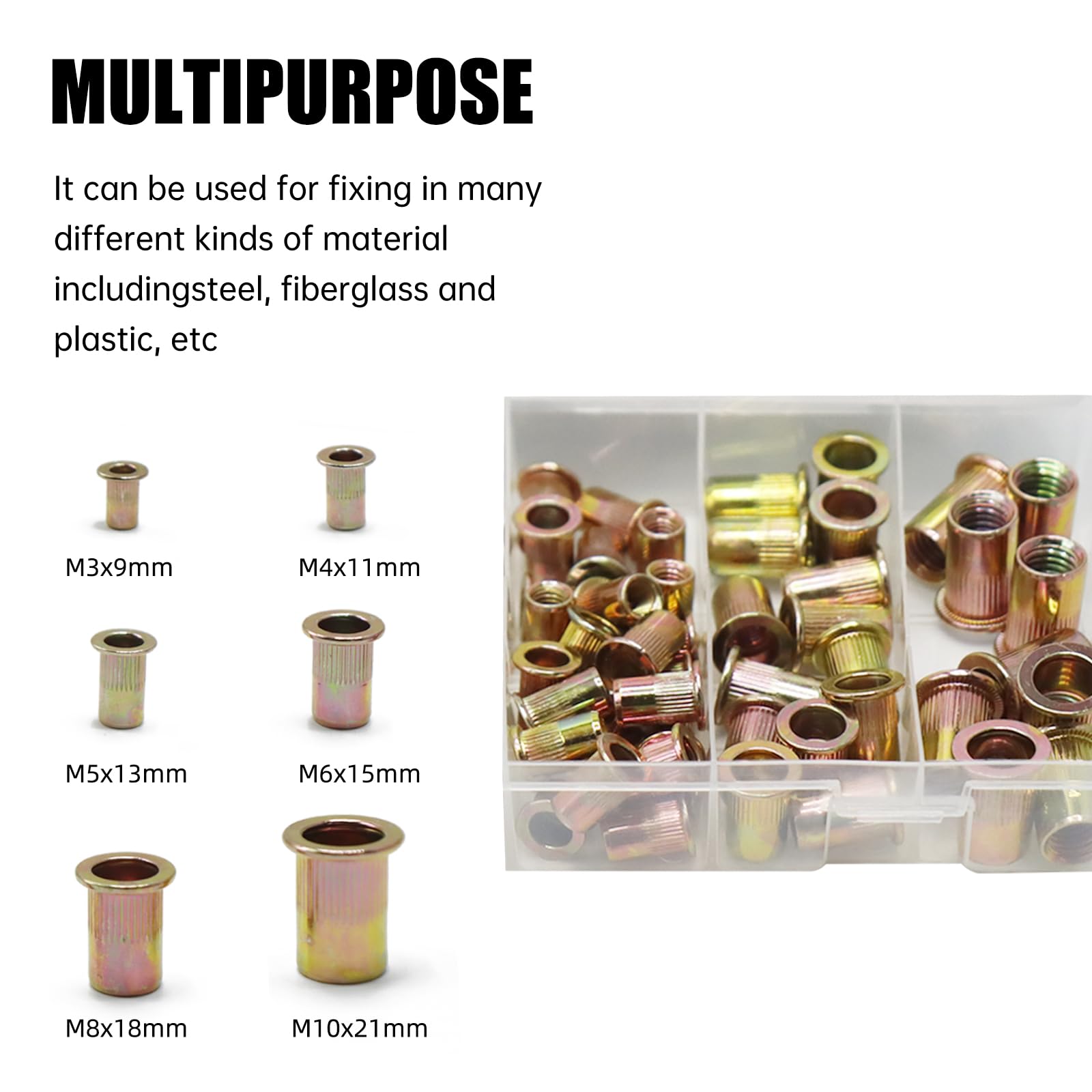 MULTIPURPOSE

It can be used for fixing in many different kinds of material includingsteel, fiberglass and plastic, etc

M3x9mm

M4x11mm

M5x13mm

M6x15mm

M8x18mm

M10x21mm