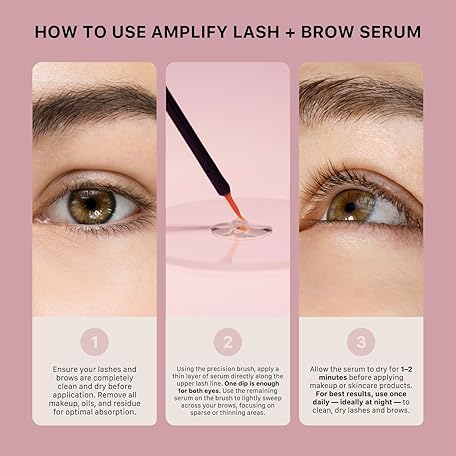 HOW TO USE AMPLIFY LASH + BROW SERUM

1

Ensure your lashes and brows are completely clean and dry before application. Remove all makeup, oils, and residue for optimal absorption.

2

Using the precision brush, apply a thin layer of serum directly along the upper lash line. One dip is enough for both eyes. Use the remaining serum on the brush to lightly sweep across your brows, focusing on sparse or thinning areas.

3

Allow the serum to dry for 1–2 minutes before applying makeup or skincare products. For best results, use once daily — ideally at night — to clean, dry lashes and brows.