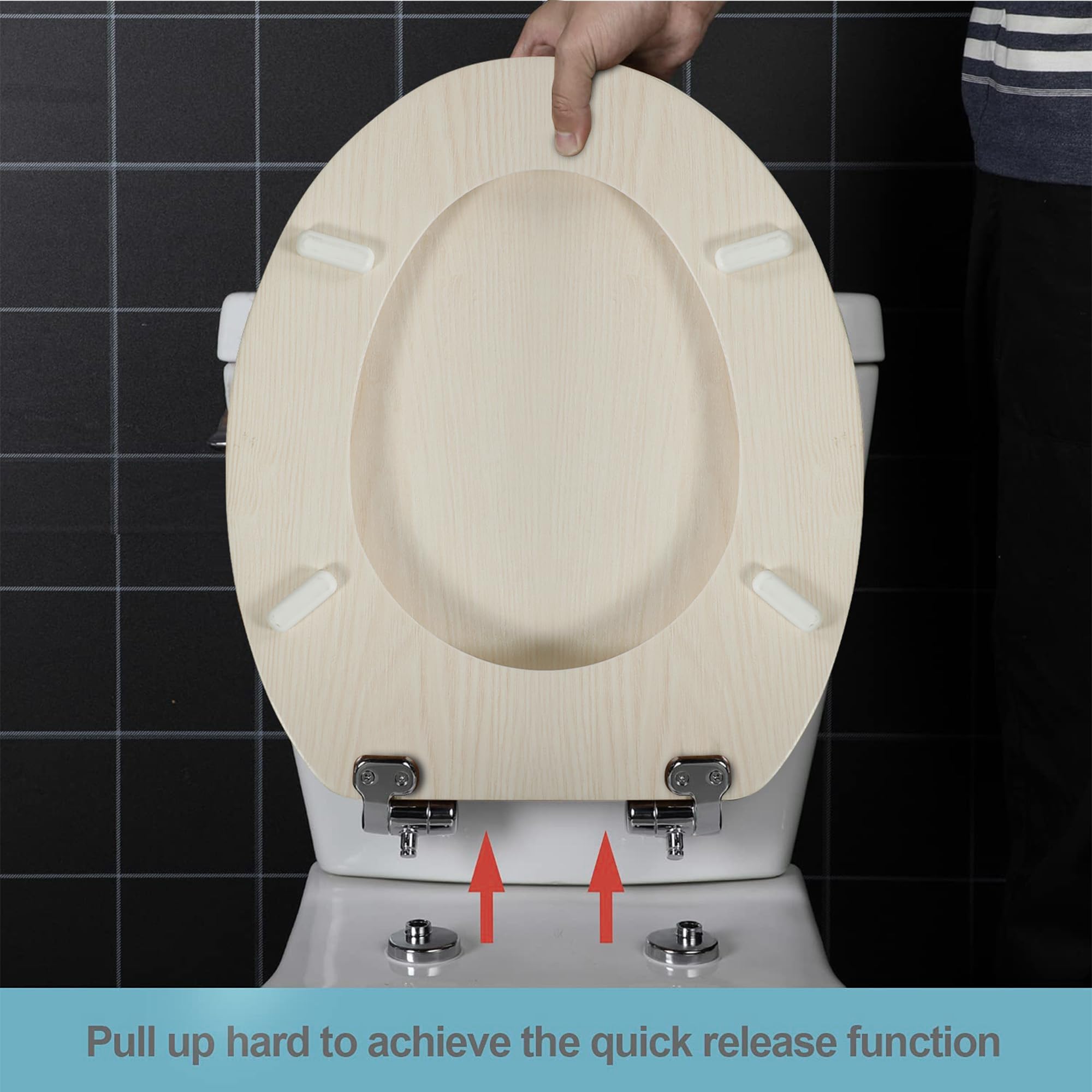 Pull up hard to achieve the quick release function