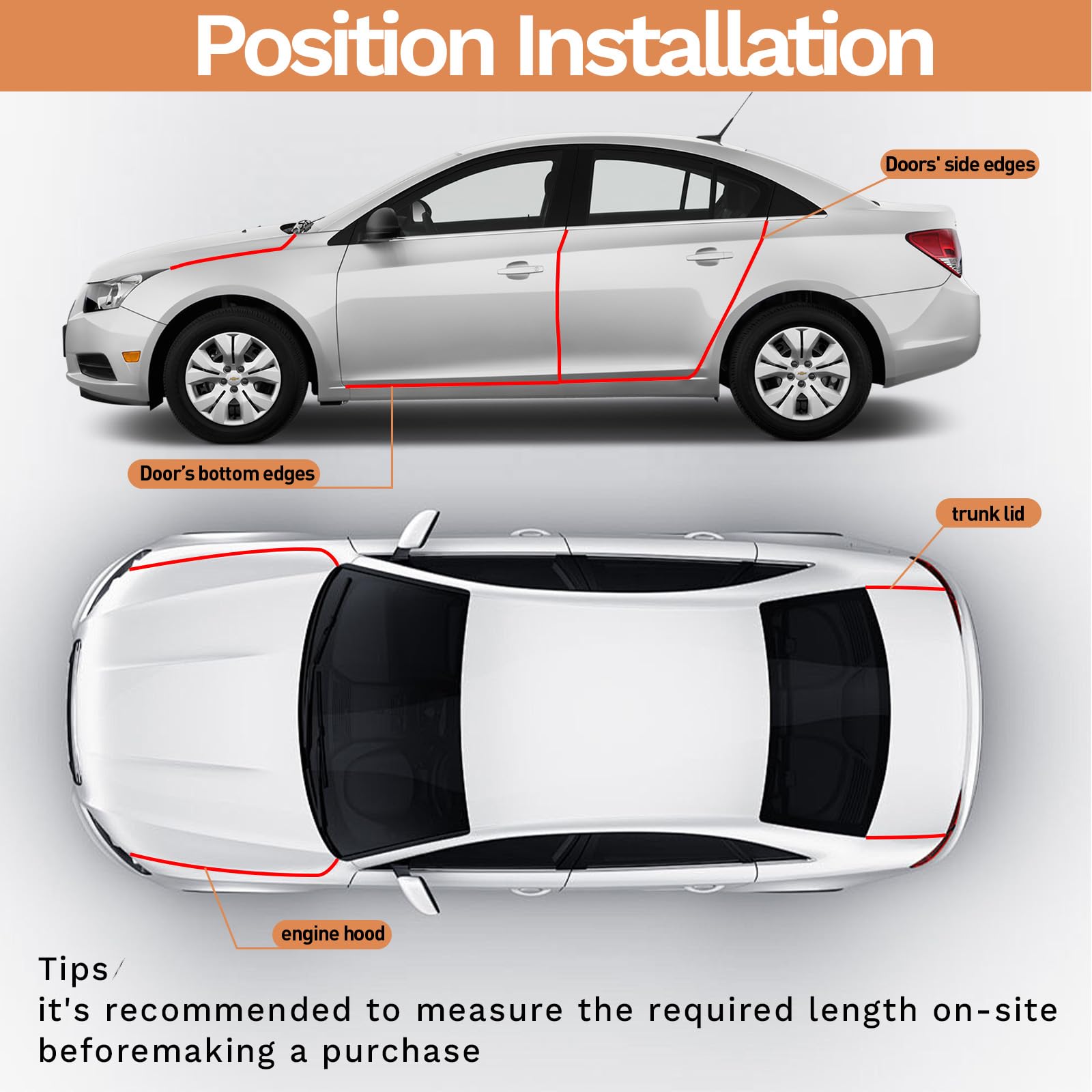 Position Installation

Doors' side edges

Door's bottom edges

trunk lid

engine hood

Tips/
it's recommended to measure the required length on-site beforemaking a purchase