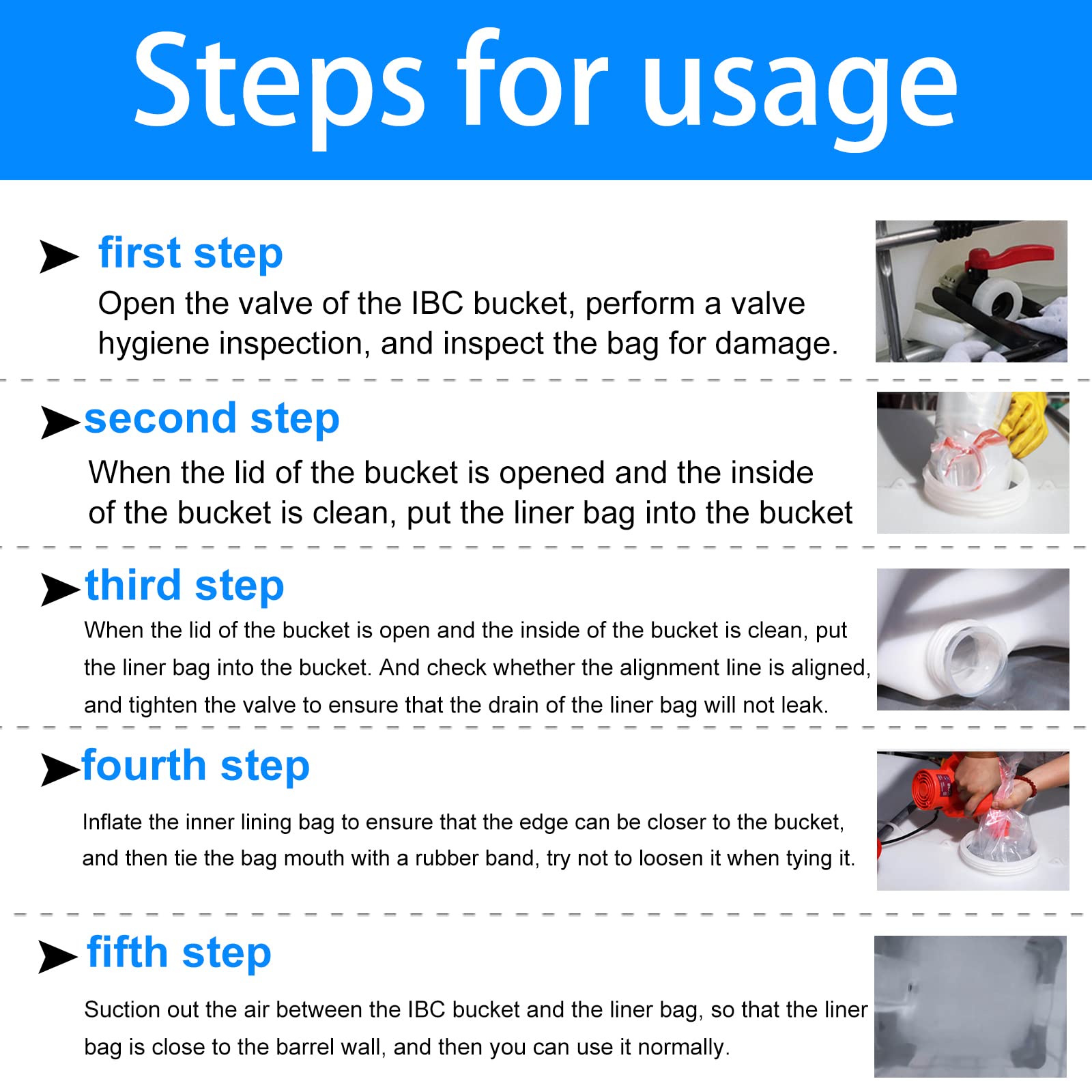 Steps for usage

first step

Open the valve of the IBC bucket, perform a valve hygiene inspection, and inspect the bag for damage.

second step

When the lid of the bucket is opened and the inside of the bucket is clean, put the liner bag into the bucket

third step

When the lid of the bucket is open and the inside of the bucket is clean, put the liner bag into the bucket. And check whether the alignment line is aligned, and tighten the valve to ensure that the drain of the liner bag will not leak.

fourth step

Inflate the inner lining bag to ensure that the edge can be closer to the bucket, and then tie the bag mouth with a rubber band, try not to loosen it when tying it.

fifth step

Suction out the air between the IBC bucket and the liner bag, so that the liner bag is close to the barrel wall, and then you can use it normally.