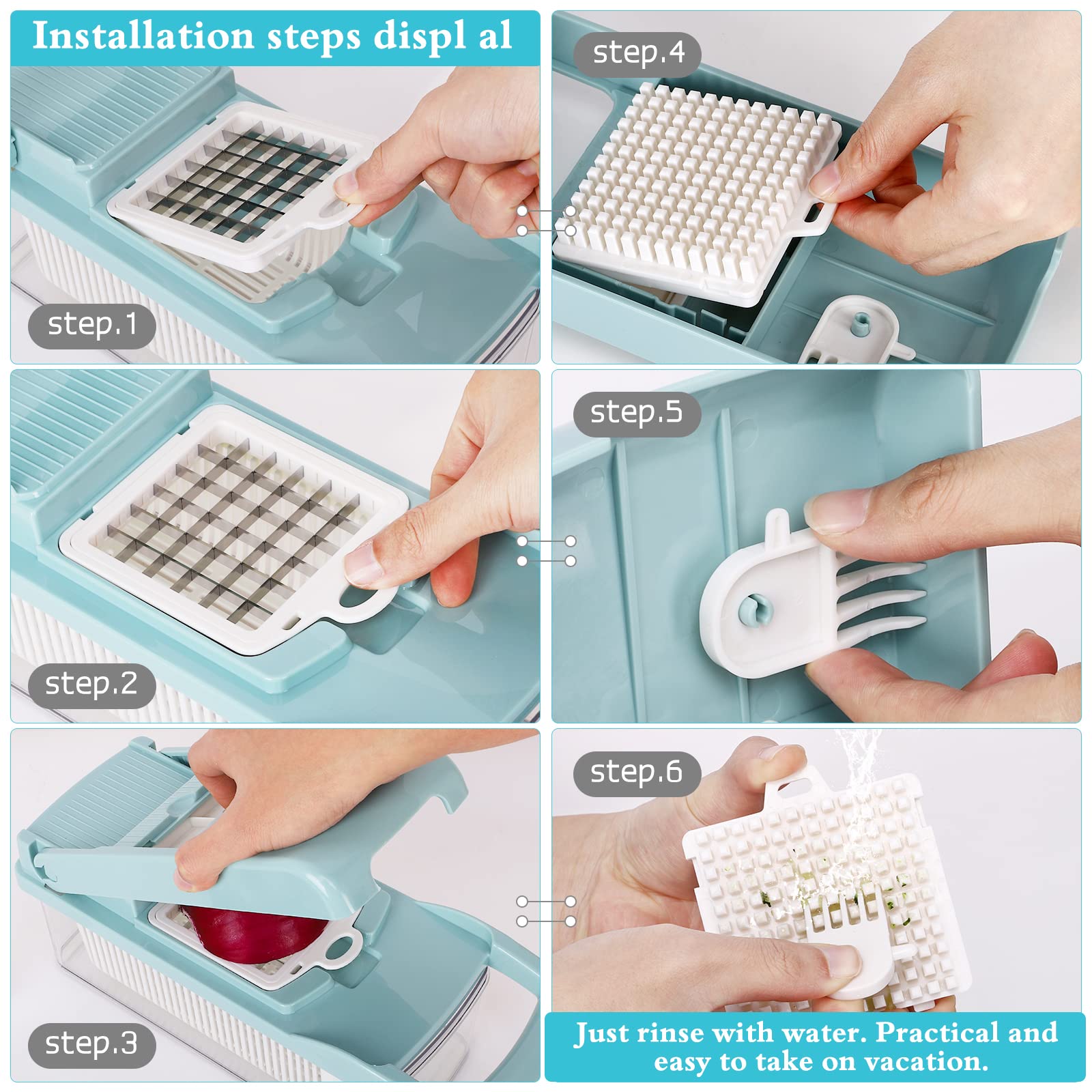 Installation steps displ al

step.1

step.2

step.3

step.4

step.5

step.6

Just rinse with water. Practical and easy to take on vacation.