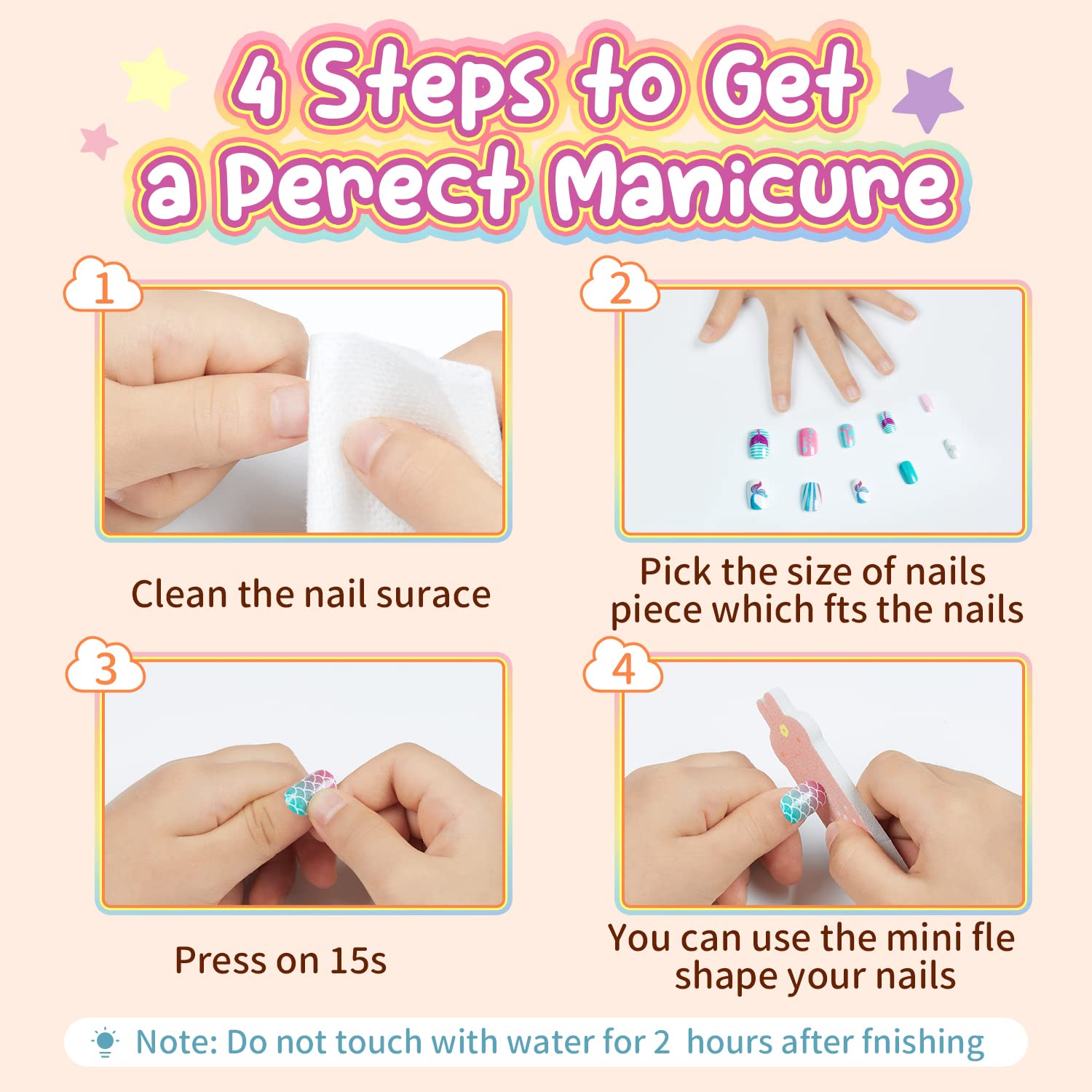 4 Steps to Get a Perect Manicure

1

Clean the nail surace

2

Pick the size of nails piece which fts the nails

3

Press on 15s

4

You can use the mini fle shape your nails

Note: Do not touch with water for 2 hours after fnishing