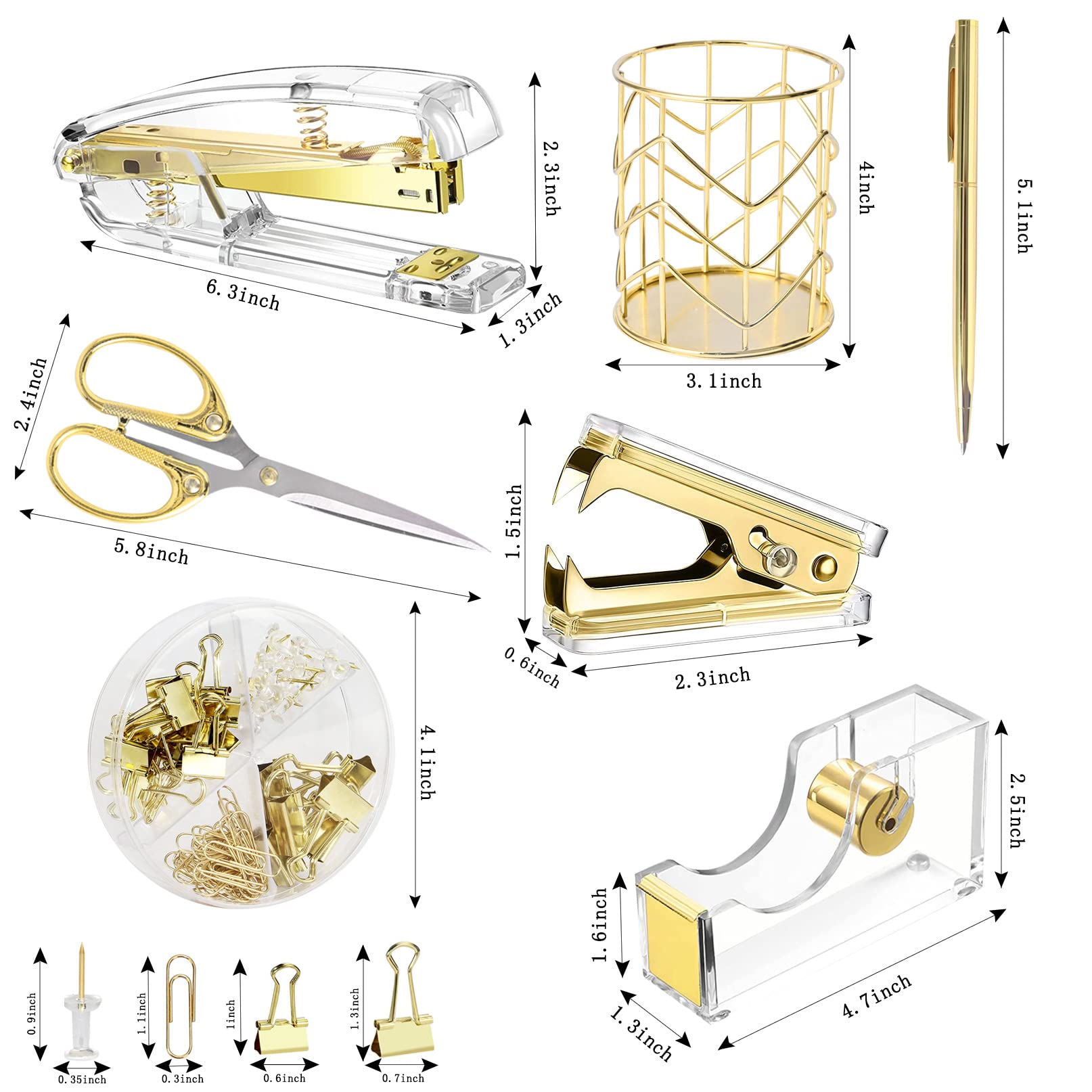 2.3inch
6.3inch
1.3inch
4inch
3.1inch
5.1inch
2.4inch
5.8inch
1.5inch
0.6inch
2.3inch
4.1inch
2.5inch
1.6inch
1.3inch
4.7inch
0.9inch
0.35inch
1.1inch
0.3inch
1inch
0.6inch
1.3inch
0.7inch