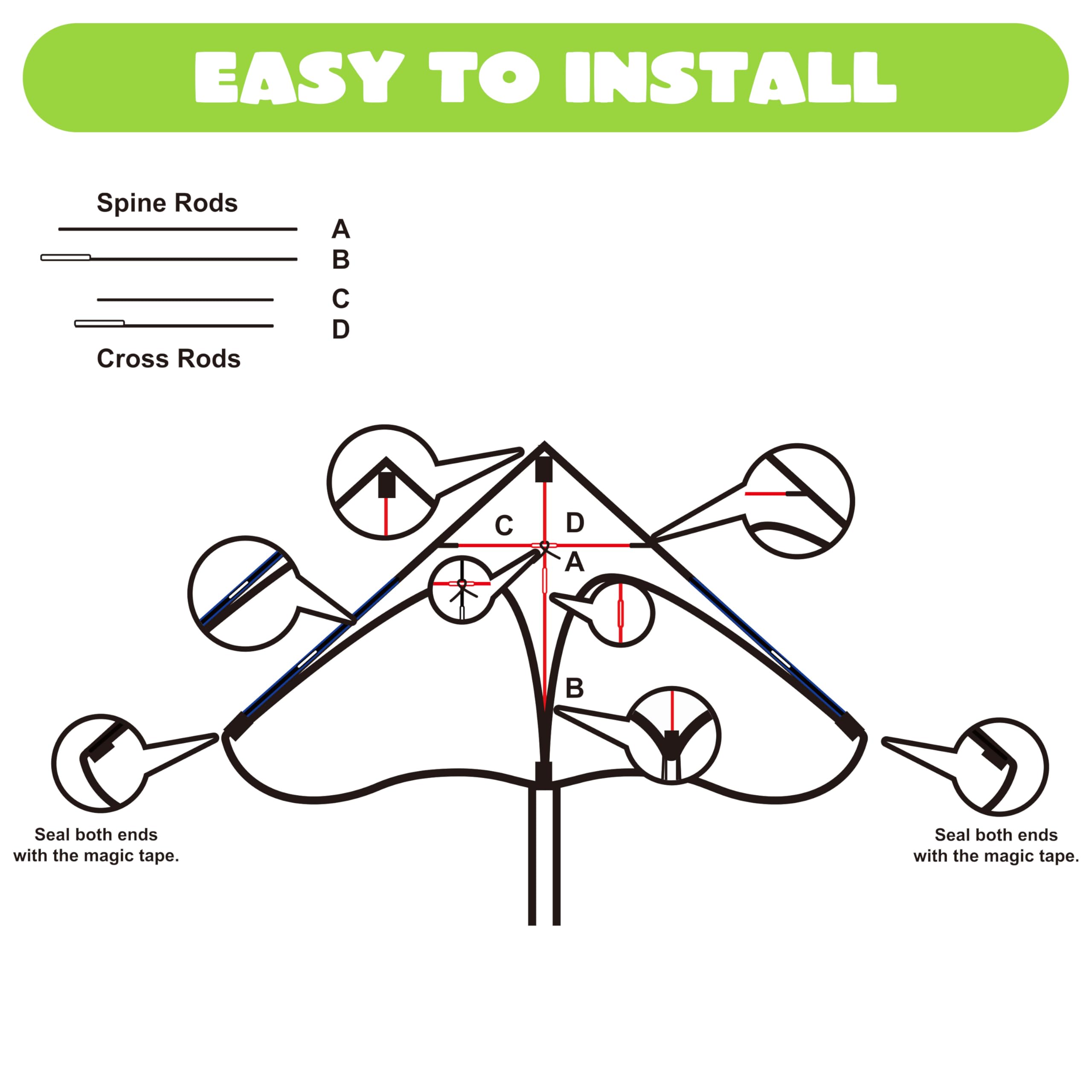 EASY TO INSTALL

Spine Rods

A

B

C

D

Cross Rods

C

D

A

B

Seal both ends with the magic tape.

Seal both ends with the magic tape.