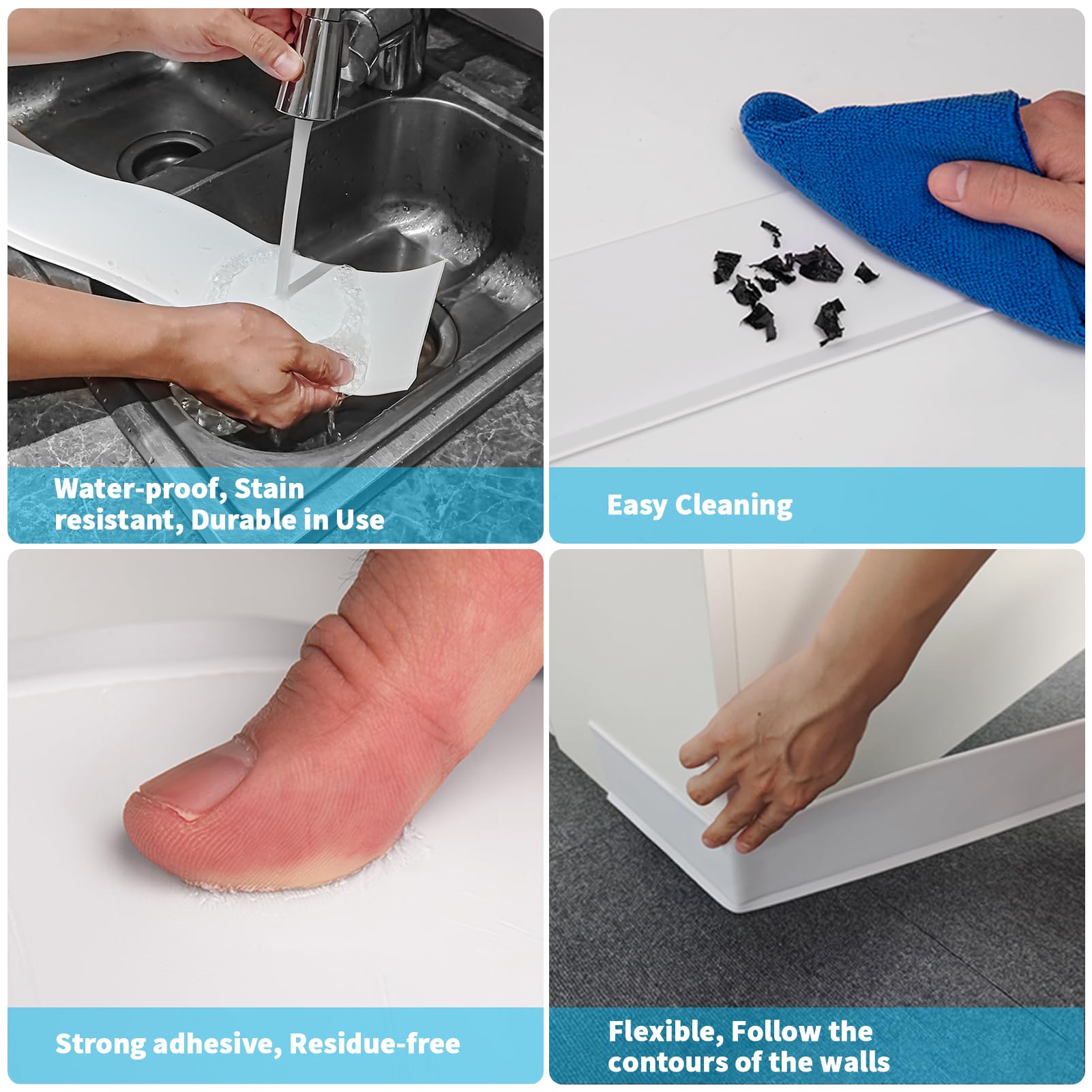 Water-proof, Stain resistant, Durable in Use

Easy Cleaning

Strong adhesive, Residue-free

Flexible, Follow the contours of the walls