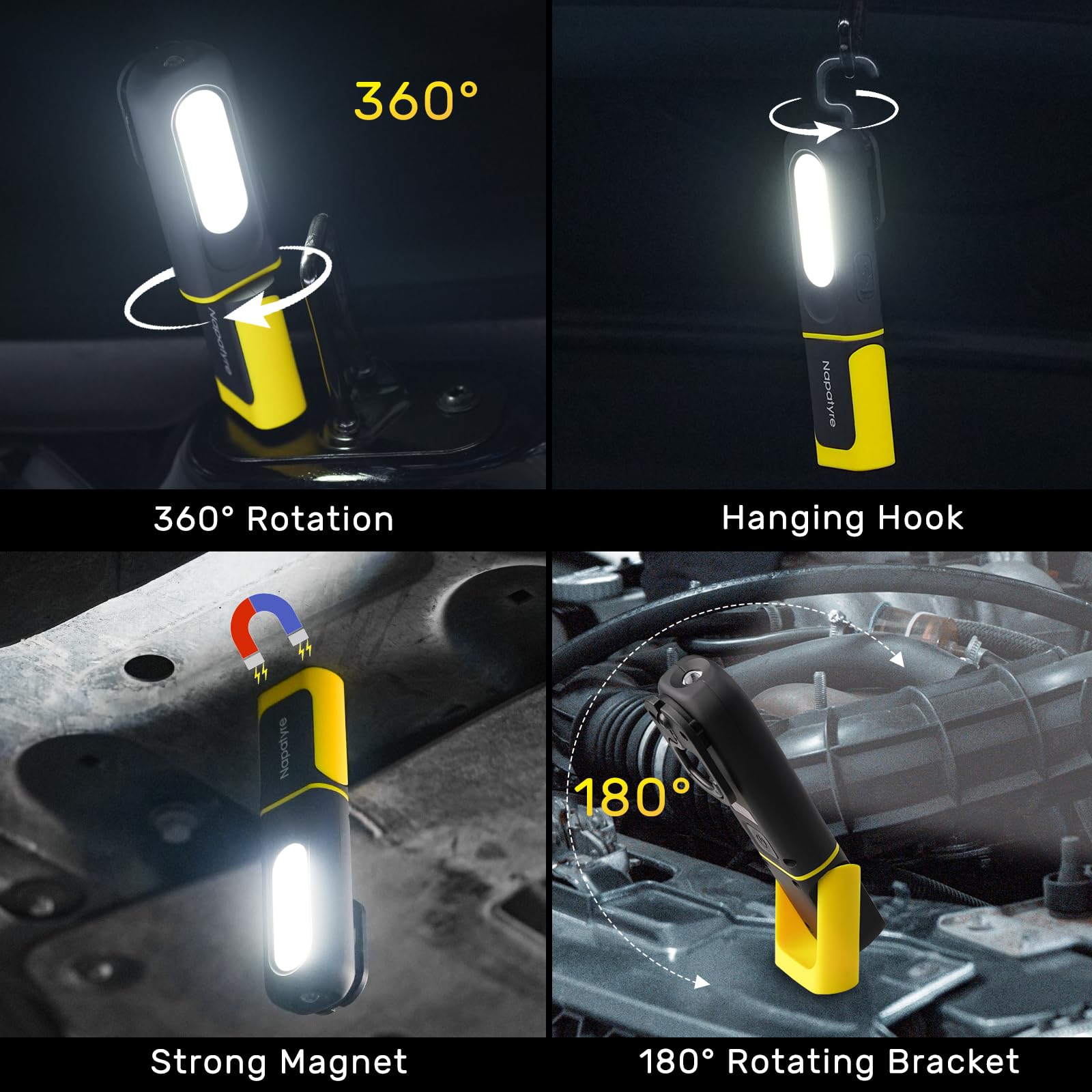 360°

Napatyre

360° Rotation

Napatyre

Hanging Hook

Napatyre

Strong Magnet

180°

180° Rotating Bracket