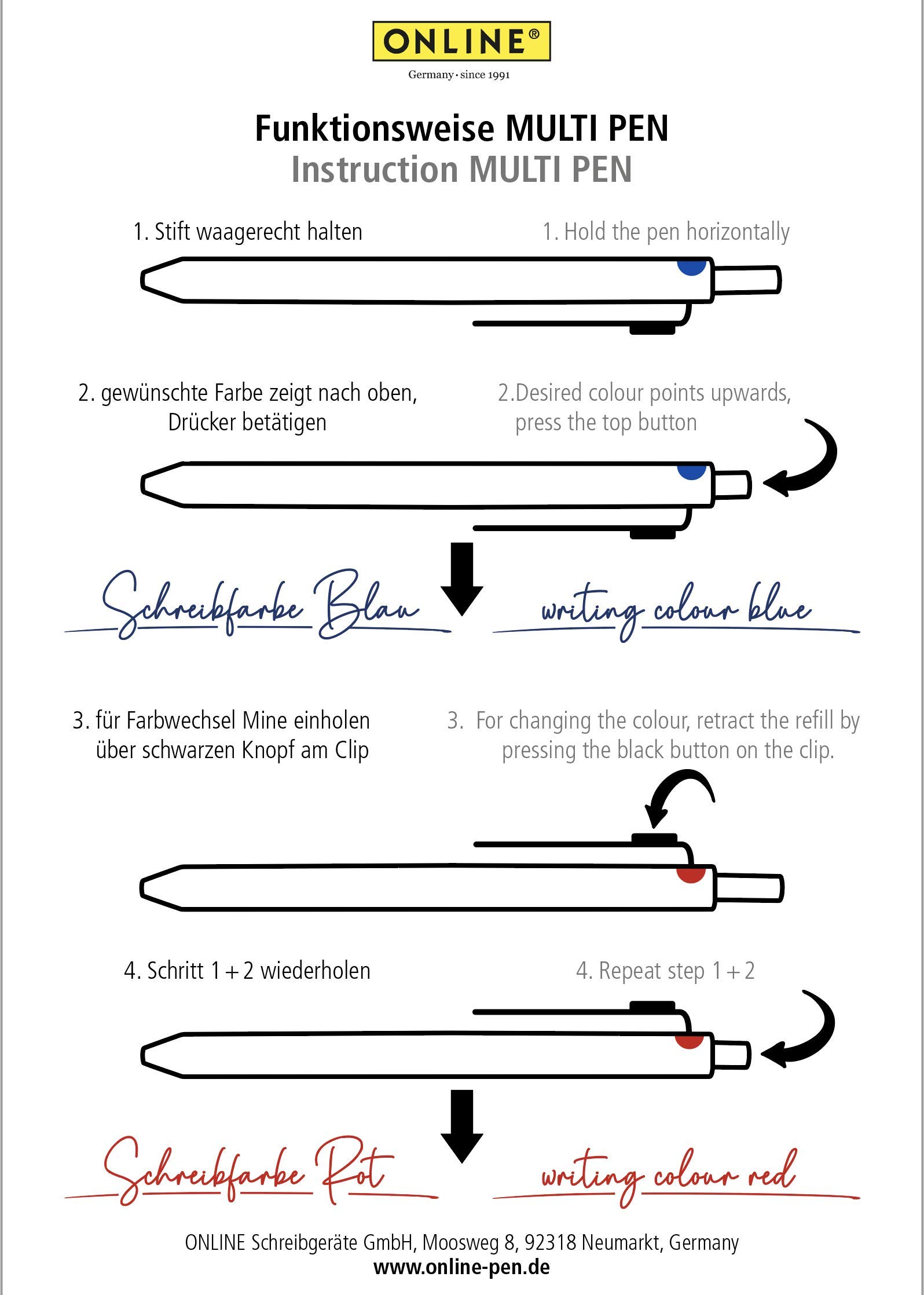 ONLINE®
Germany · since 1991

Funktionsweise MULTI PEN
Instruction MULTI PEN

1. Stift waagerecht halten

1. Hold the pen horizontally

2. gewünschte Farbe zeigt nach oben, Drücker betätigen

2.Desired colour points upwards, press the top button

Schreibfarbe Blau

writing colour blue

3. für Farbwechsel Mine einholen über schwarzen Knopf am Clip

3. For changing the colour, retract the refill by pressing the black button on the clip.

4. Schritt 1 + 2 wiederholen

4. Repeat step 1 + 2

Schreibfarbe Rot

writing colour red

ONLINE Schreibgeräte GmbH, Moosweg 8, 92318 Neumarkt, Germany
www.online-pen.de