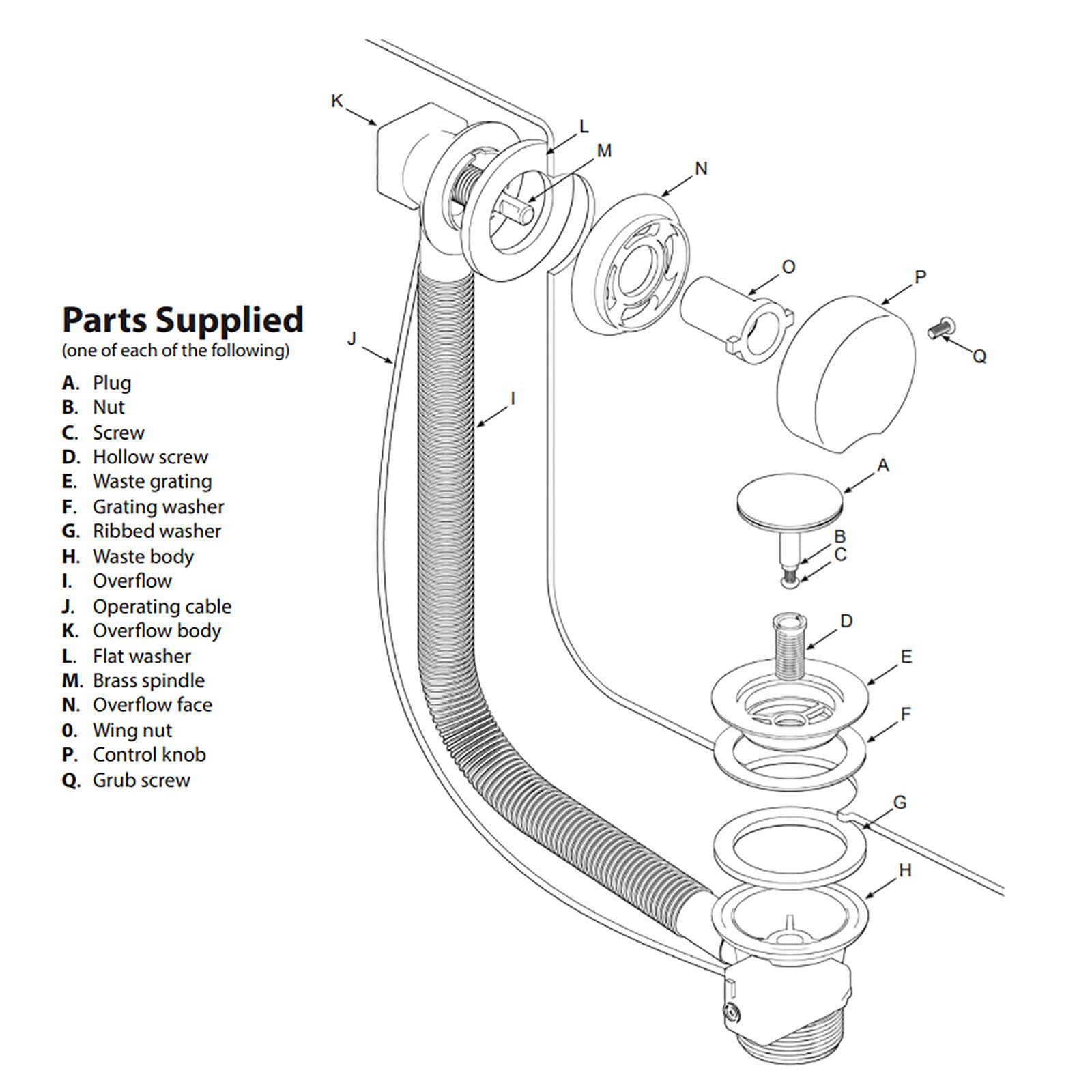 Parts Supplied
(one of each of the following)

A. Plug
B. Nut
C. Screw
D. Hollow screw
E. Waste grating
F. Grating washer
G. Ribbed washer
H. Waste body
I. Overflow
J. Operating cable
K. Overflow body
L. Flat washer
M. Brass spindle
N. Overflow face
0. Wing nut
P. Control knob
Q. Grub screw

K
L
M
N
O
P
Q
J
I
A
B
C
D
E
F
G
H