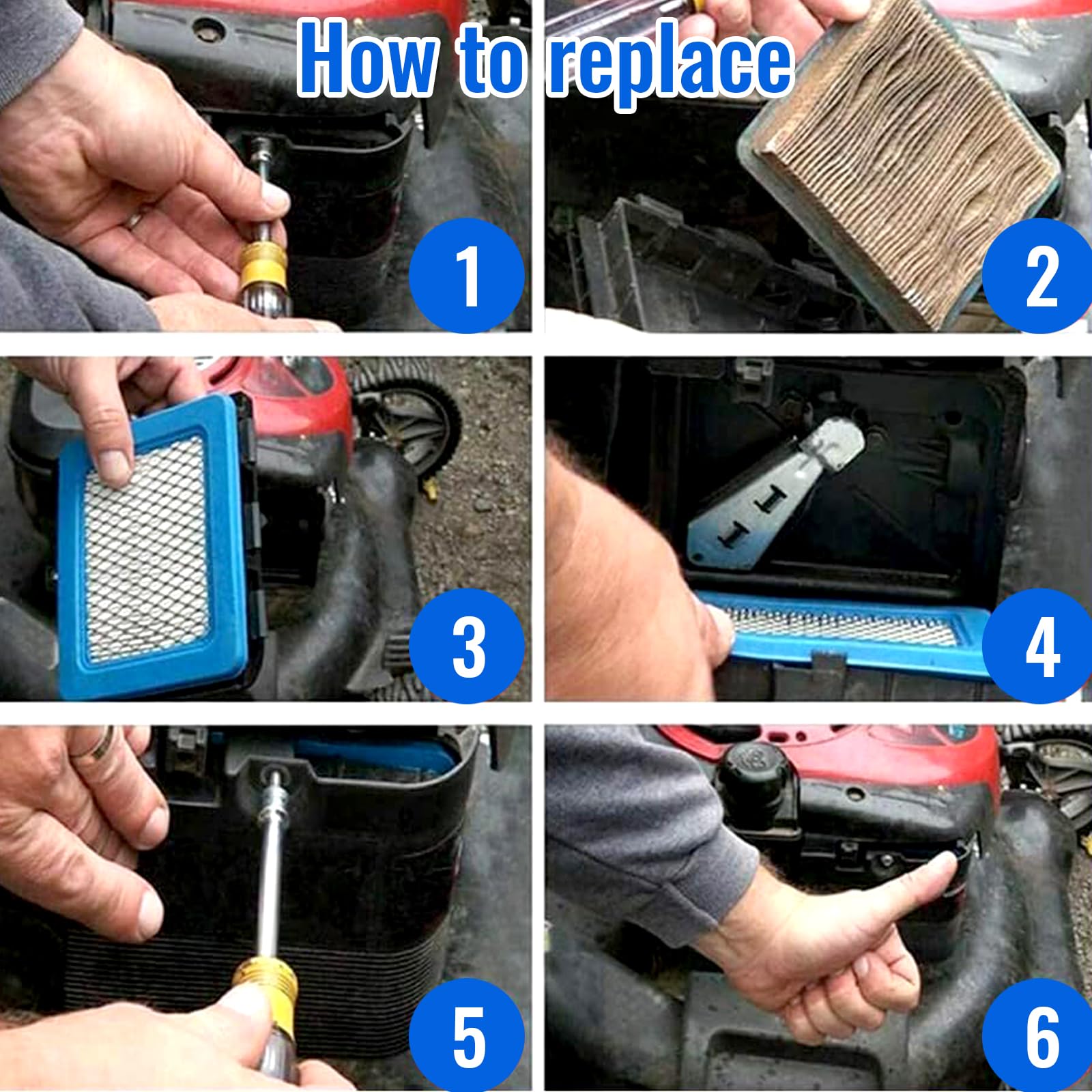 How to replace

1

2

3

4

5

6