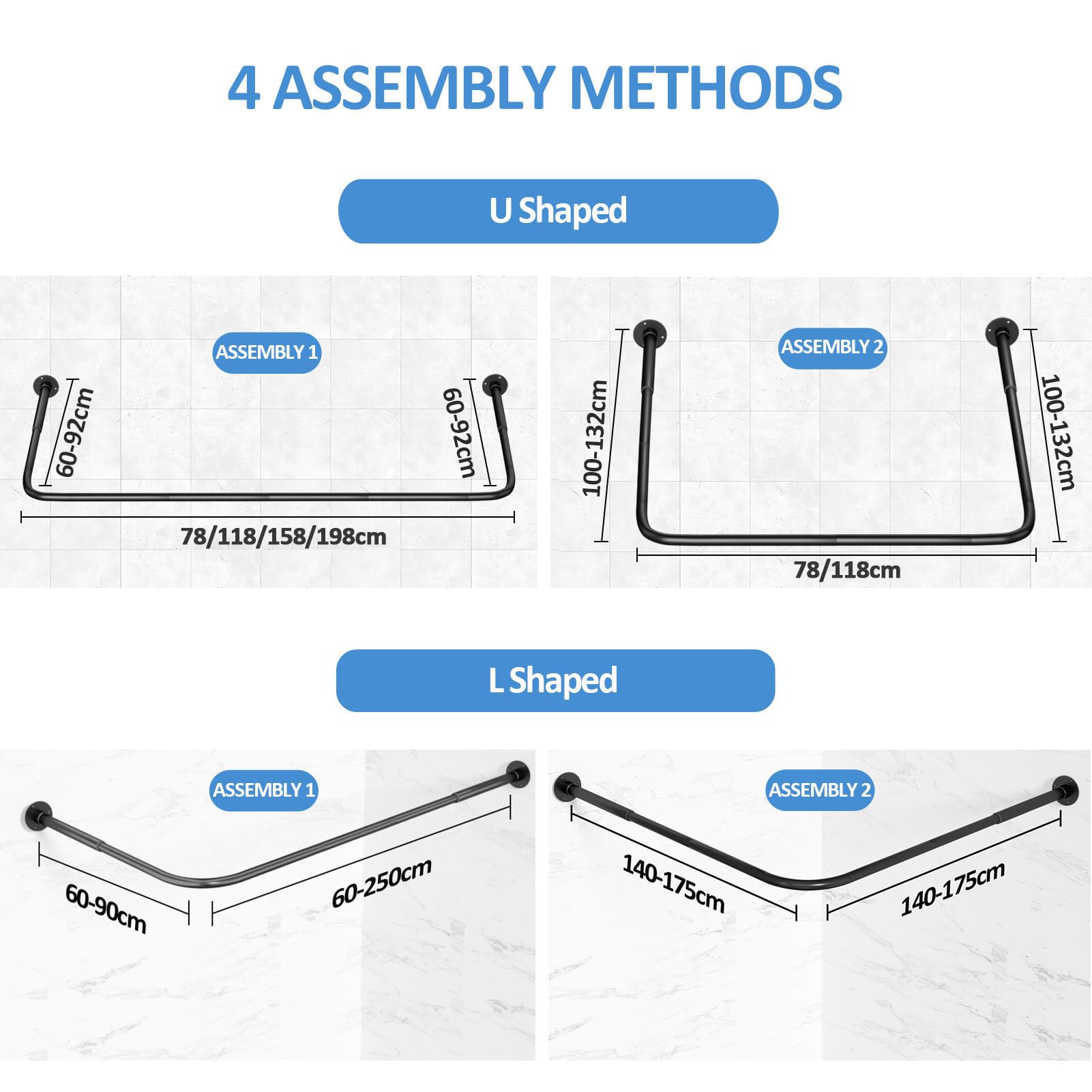 4 ASSEMBLY METHODS

U Shaped

ASSEMBLY 1

60-92cm

60-92cm

78/118/158/198cm

ASSEMBLY 2

100-132cm

100-132cm

78/118cm

L Shaped

ASSEMBLY 1

60-90cm

60-250cm

ASSEMBLY 2

140-175cm

140-175cm