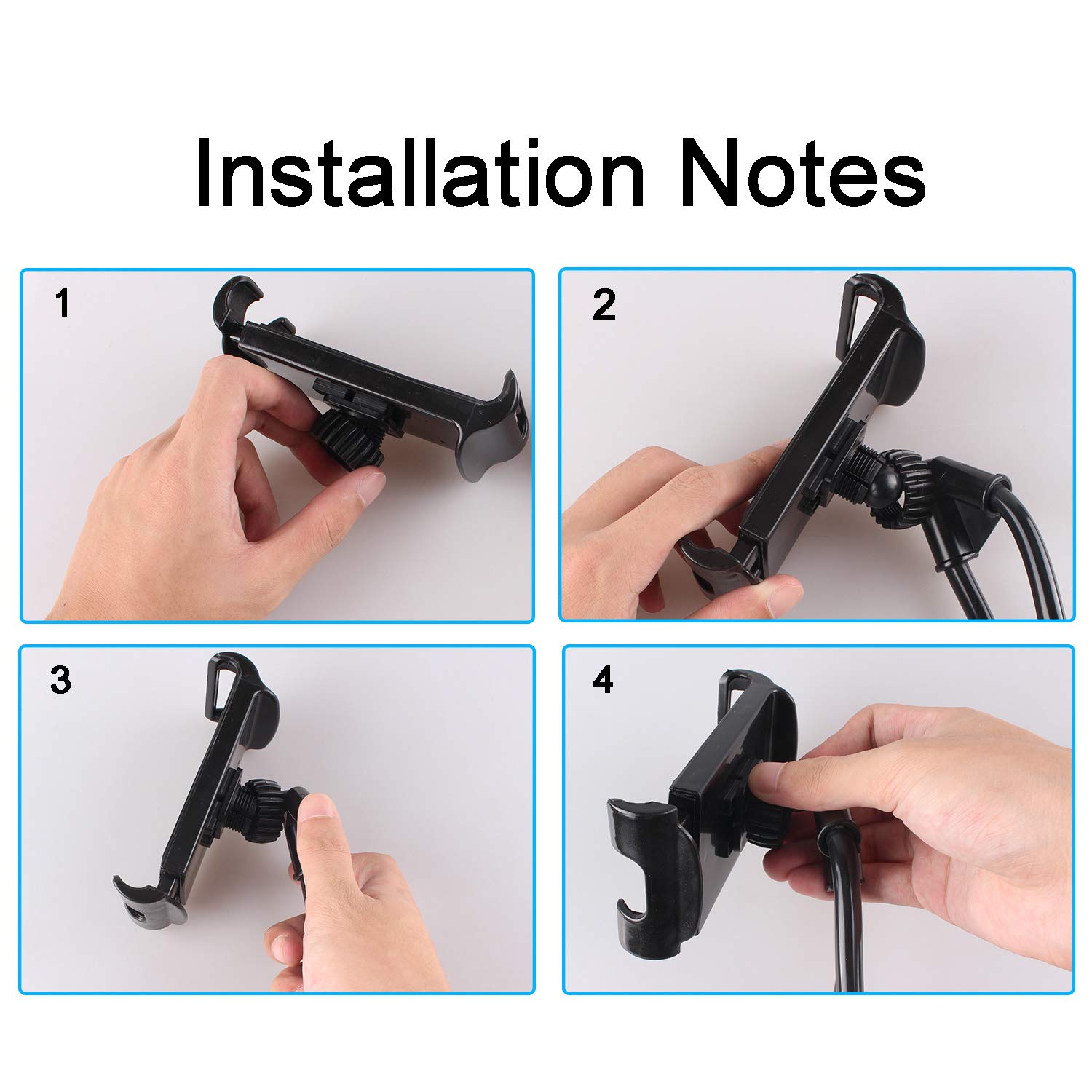 Installation Notes

1

2

3

4