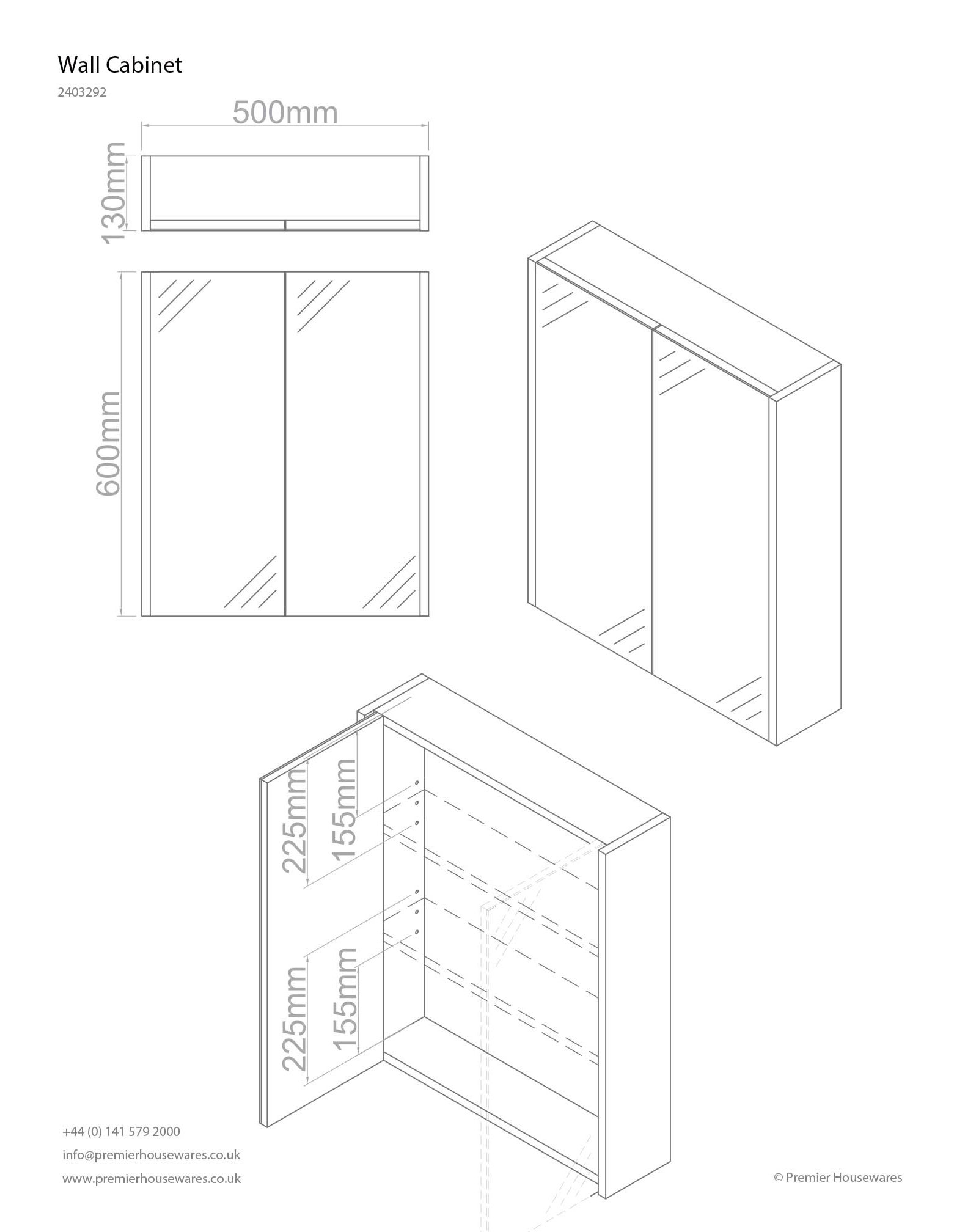 Wall Cabinet

2403292

500mm

130mm

600mm

225mm

155mm

225mm

155mm

+44 (0) 141 579 2000

info@premierhousewares.co.uk

www.premierhousewares.co.uk

© Premier Housewares