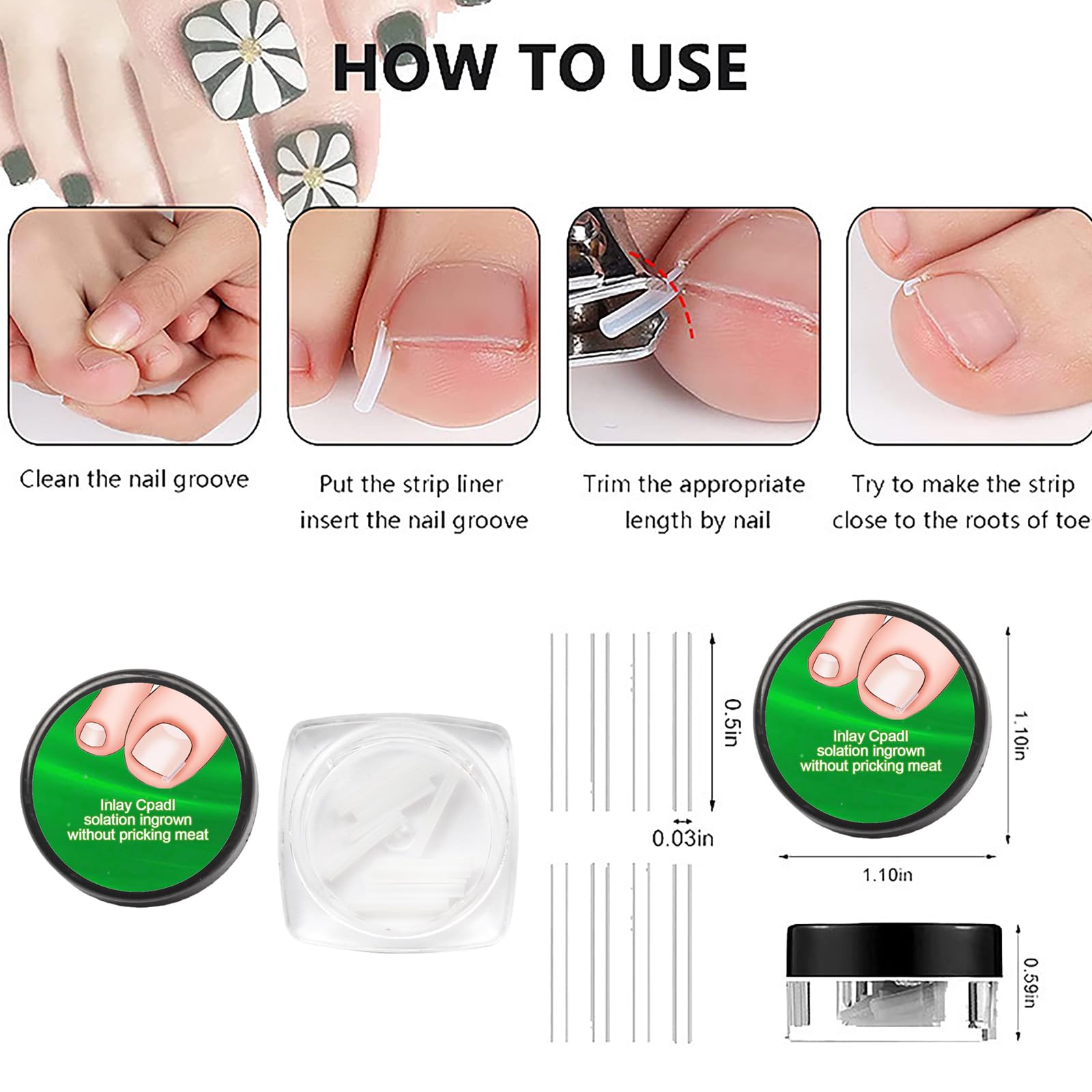 HOW TO USE

Clean the nail groove

Put the strip liner insert the nail groove

Trim the appropriate length by nail

Try to make the strip close to the roots of toe

Inlay Cpadl solation ingrown without pricking meat

0.5in

0.03in

Inlay Cpadl solation ingrown without pricking meat

1.10in

1.10in

0.59in