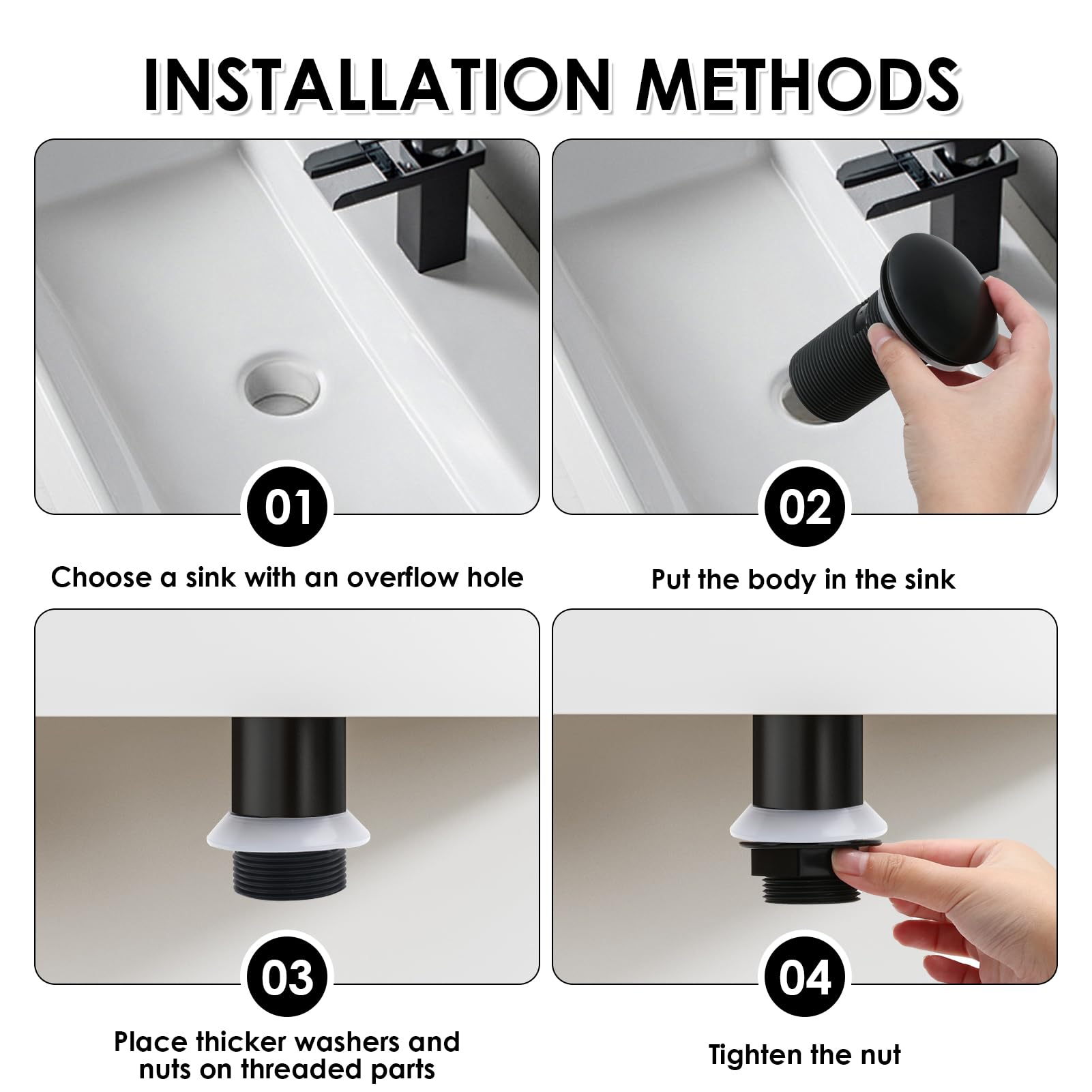 INSTALLATION METHODS

01

Choose a sink with an overflow hole

02

Put the body in the sink

03

Place thicker washers and nuts on threaded parts

04

Tighten the nut