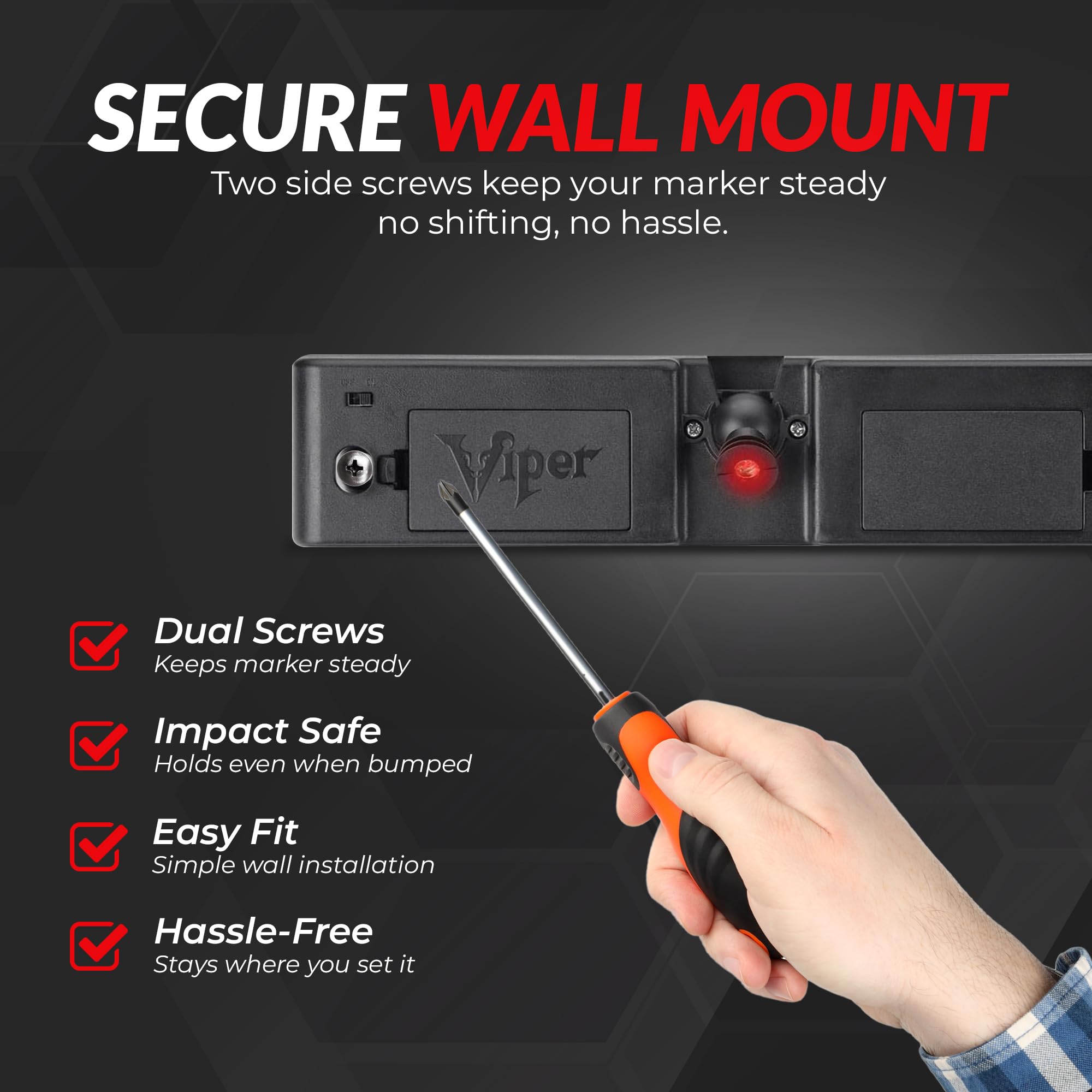 SECURE WALL MOUNT
Two side screws keep your marker steady no shifting, no hassle.

Viper

Dual Screws
Keeps marker steady

Impact Safe
Holds even when bumped

Easy Fit
Simple wall installation

Hassle-Free
Stays where you set it