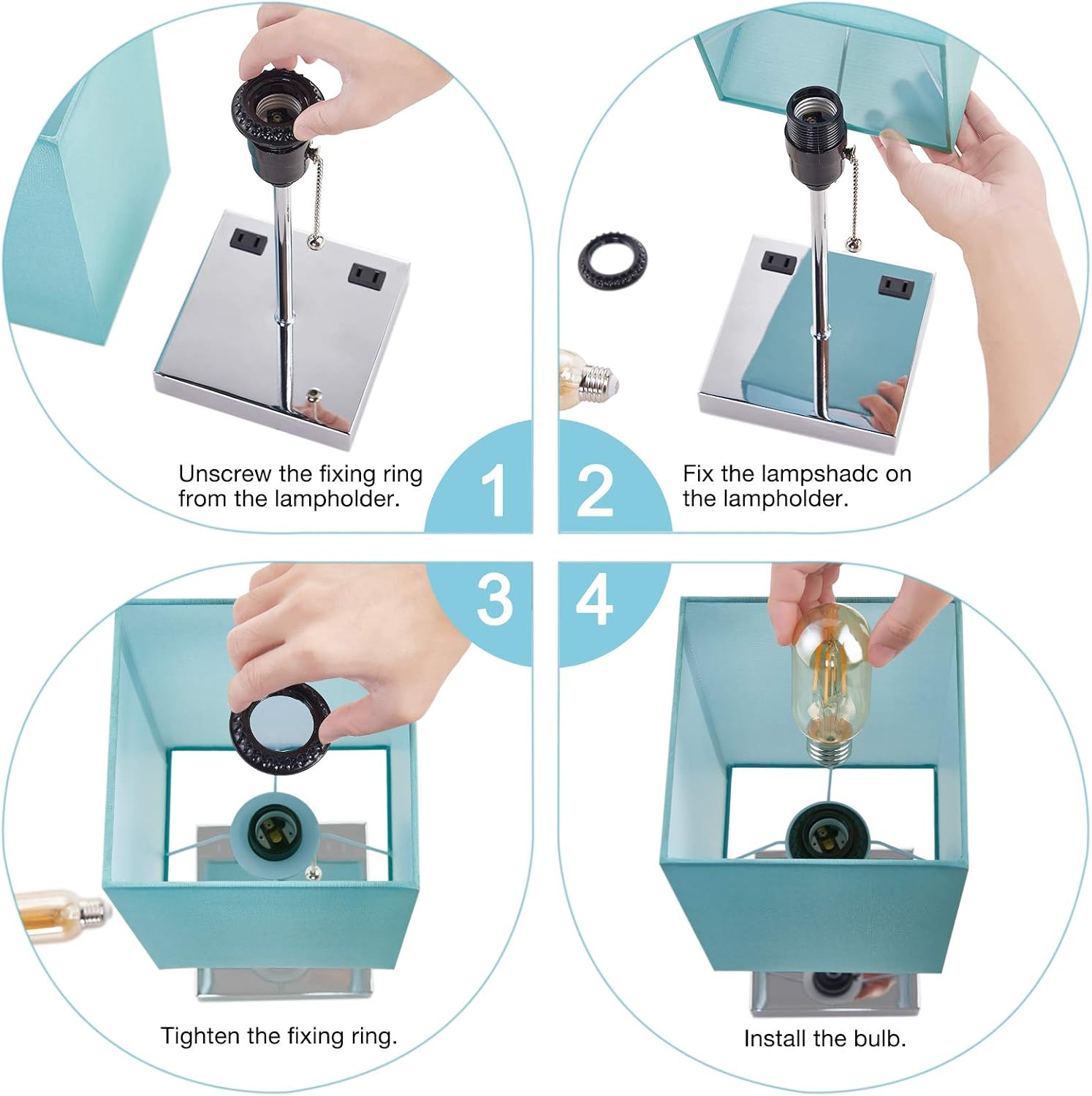 Unscrew the fixing ring from the lampholder.

1

2

Fix the lampshadc on the lampholder.

3

4

Tighten the fixing ring.

Install the bulb.