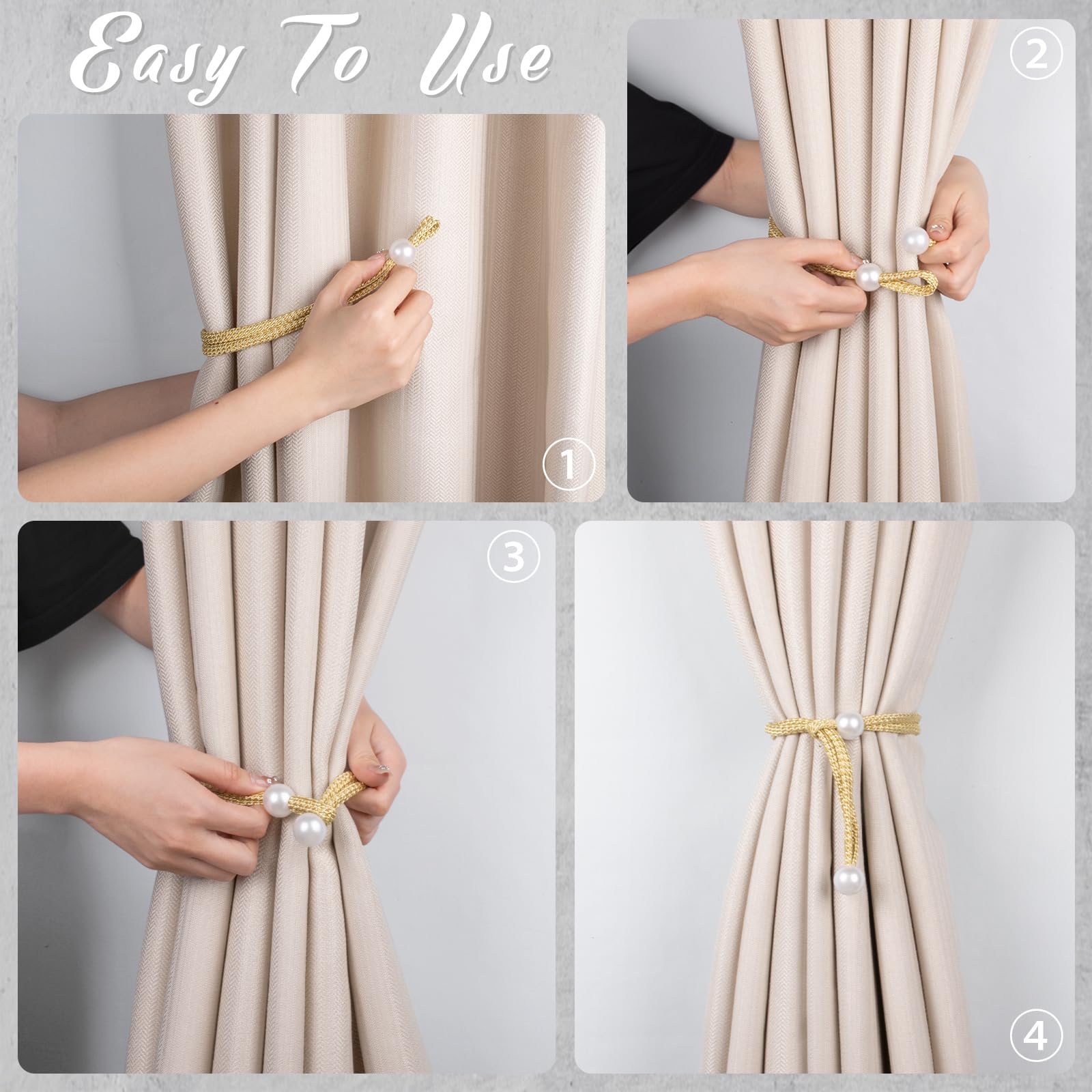 Easy To Use

1

2

3

4