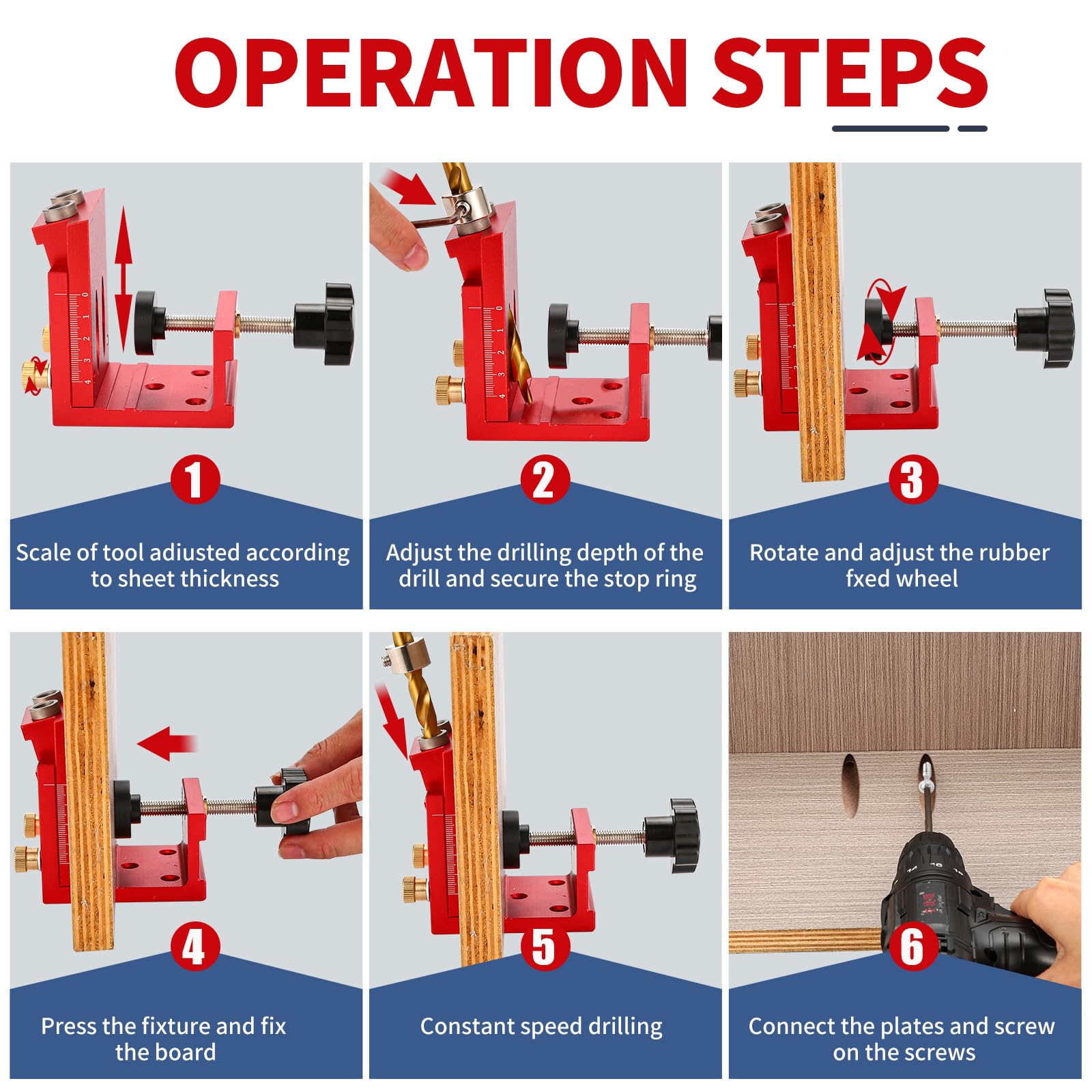 OPERATION STEPS

0 1 2 3 4

1

Scale of tool adiusted according to sheet thickness

0 1 2 3 4

2

Adjust the drilling depth of the drill and secure the stop ring

3

Rotate and adjust the rubber fxed wheel

4

Press the fixture and fix the board

5

Constant speed drilling

6

Connect the plates and screw on the screws