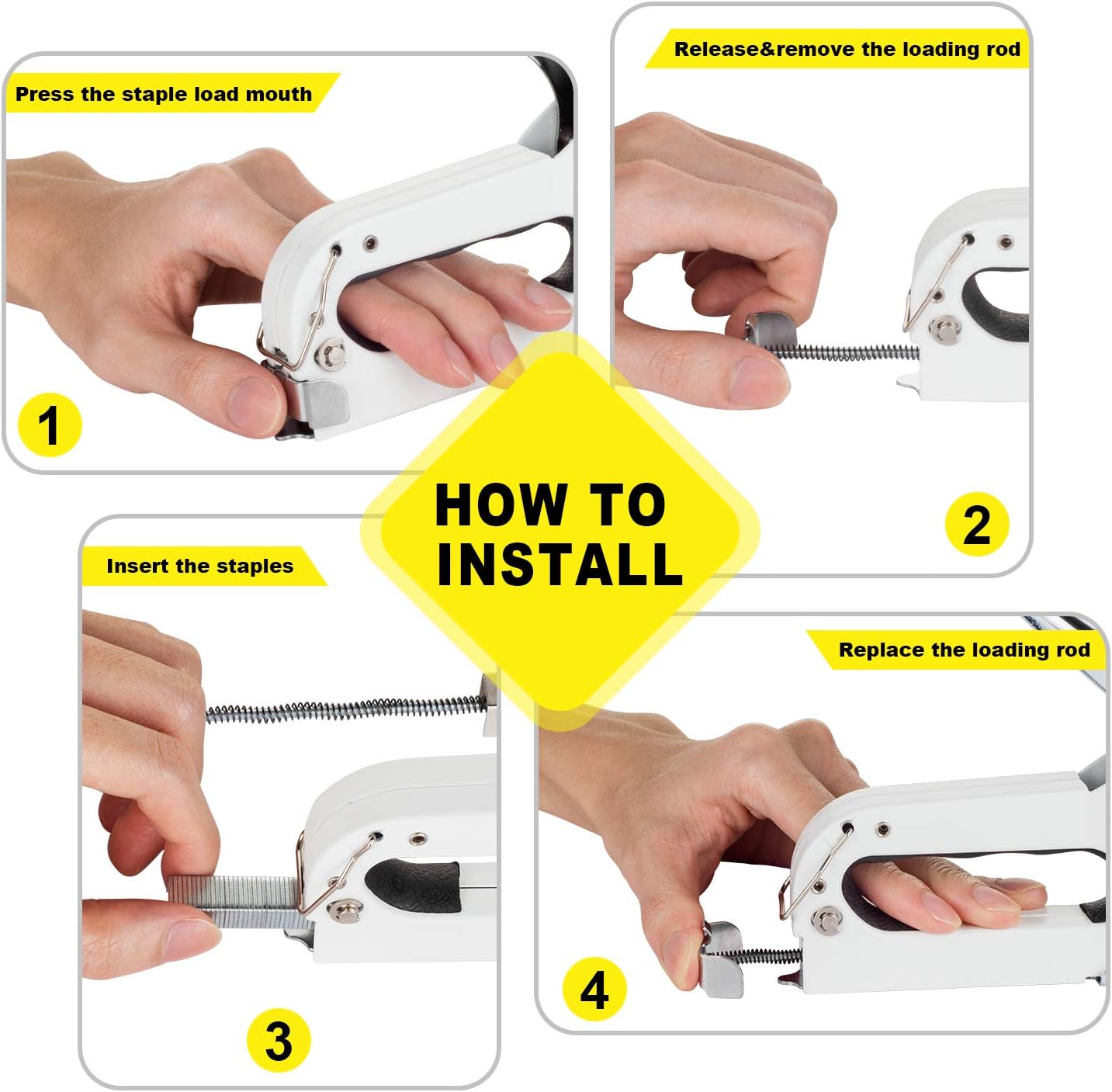 Press the staple load mouth

1

Release&remove the loading rod

2

HOW TO INSTALL

Insert the staples

3

Replace the loading rod

4