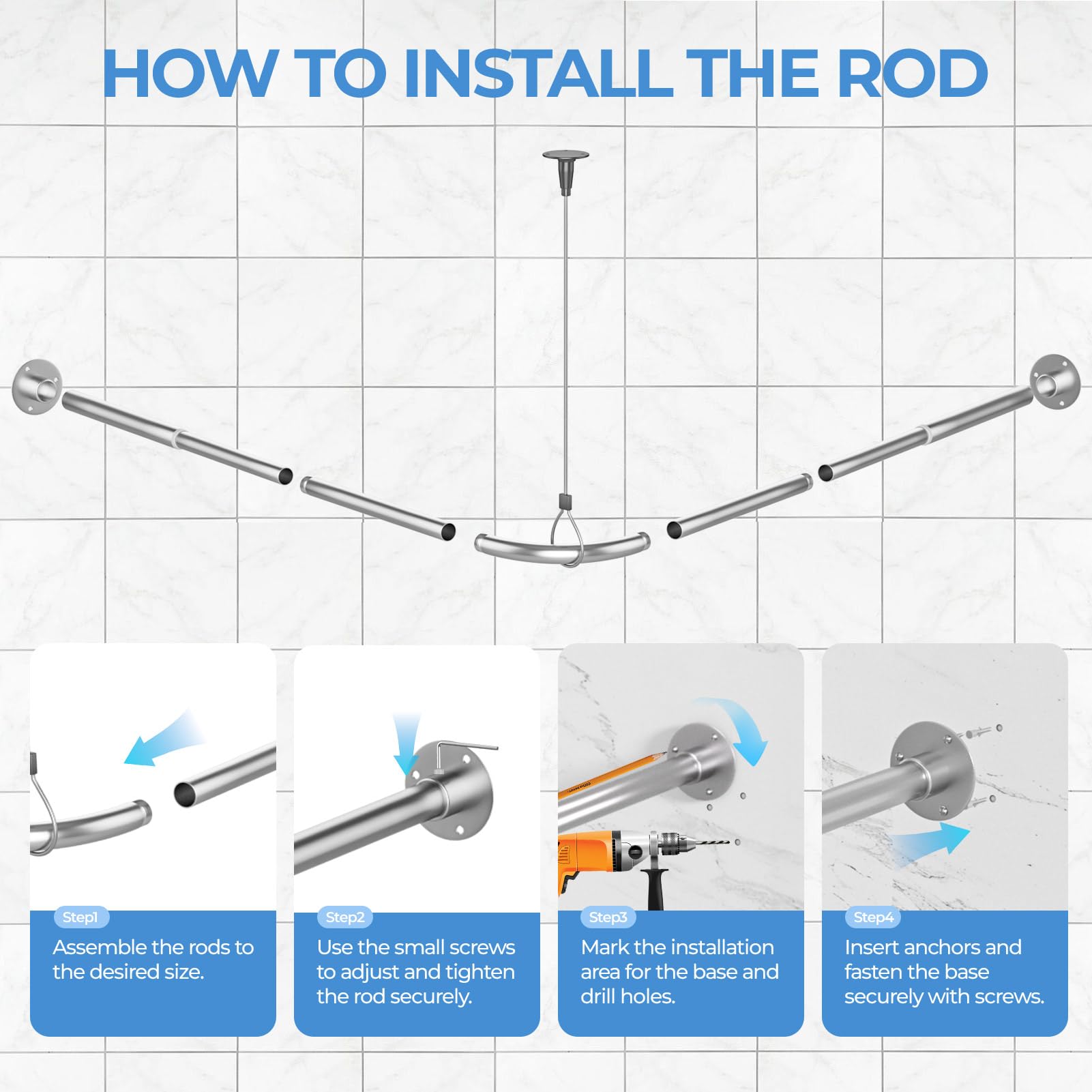 HOW TO INSTALL THE ROD

Step1
Assemble the rods to the desired size.

Step2
Use the small screws to adjust and tighten the rod securely.

Step3
Mark the installation area for the base and drill holes.

Step4
Insert anchors and fasten the base securely with screws.