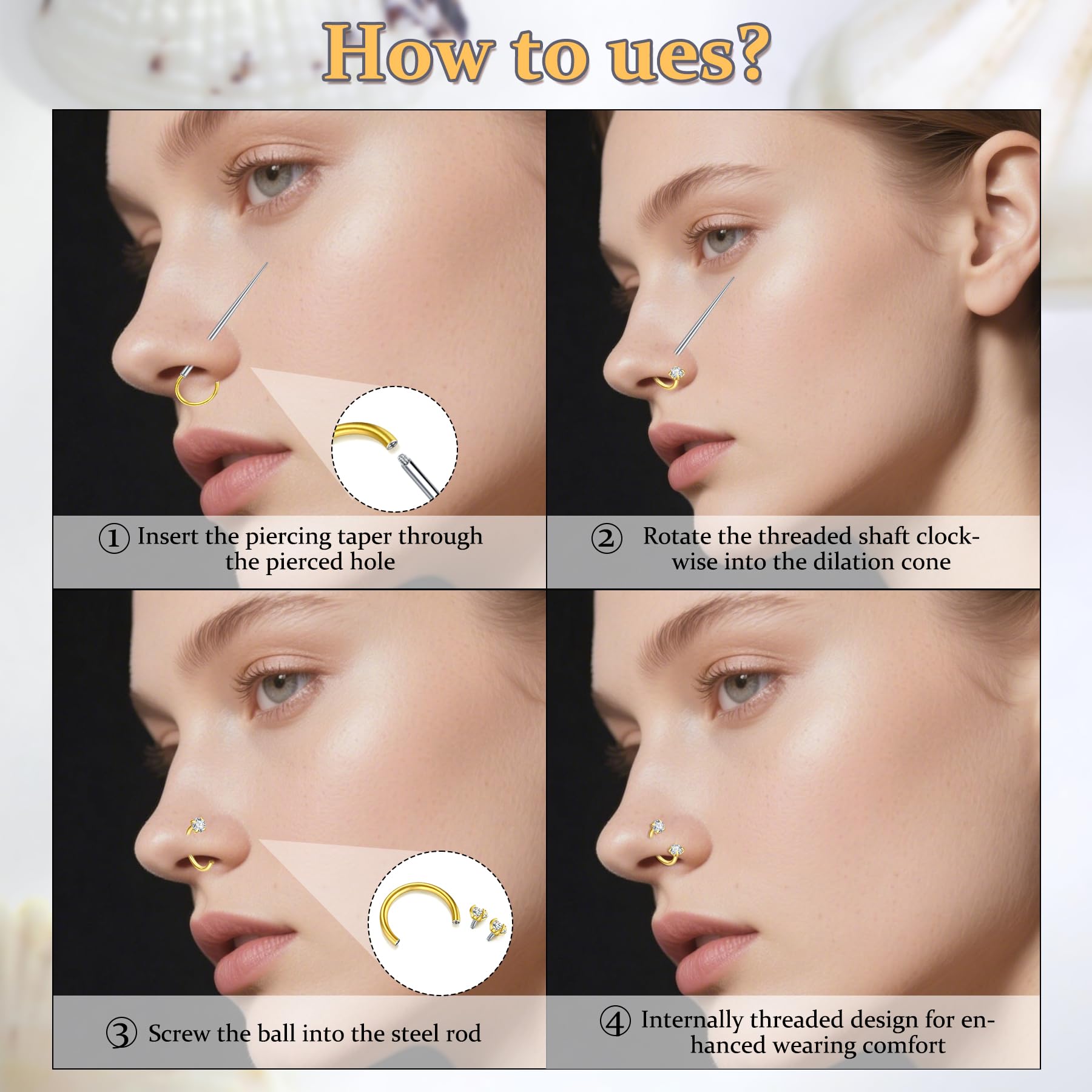 How to ues?

① Insert the piercing taper through the pierced hole

② Rotate the threaded shaft clockwise into the dilation cone

③ Screw the ball into the steel rod

④ Internally threaded design for enhanced wearing comfort