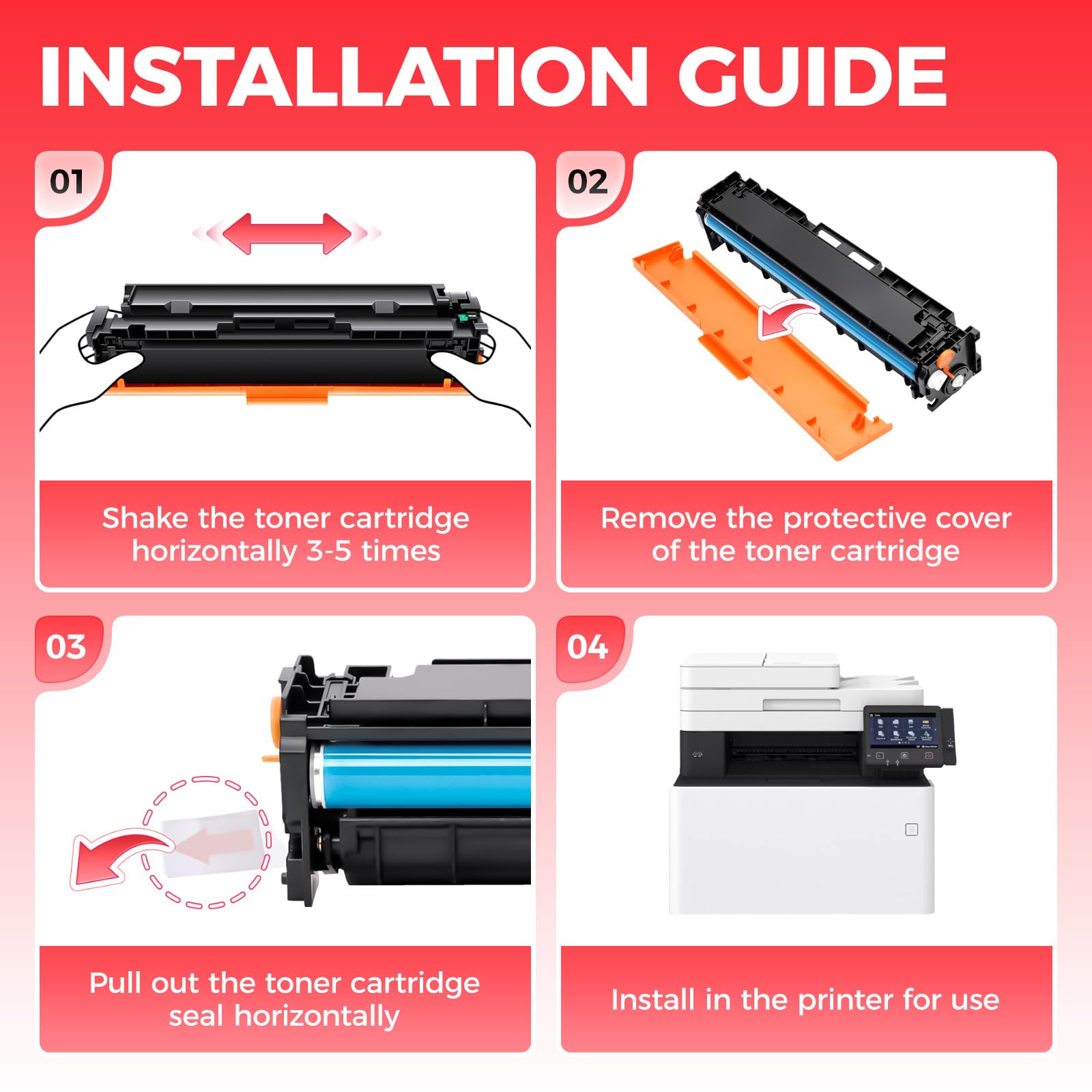 INSTALLATION GUIDE

01

Shake the toner cartridge horizontally 3-5 times

02

Remove the protective cover of the toner cartridge

03

Pull out the toner cartridge seal horizontally

04

Install in the printer for use