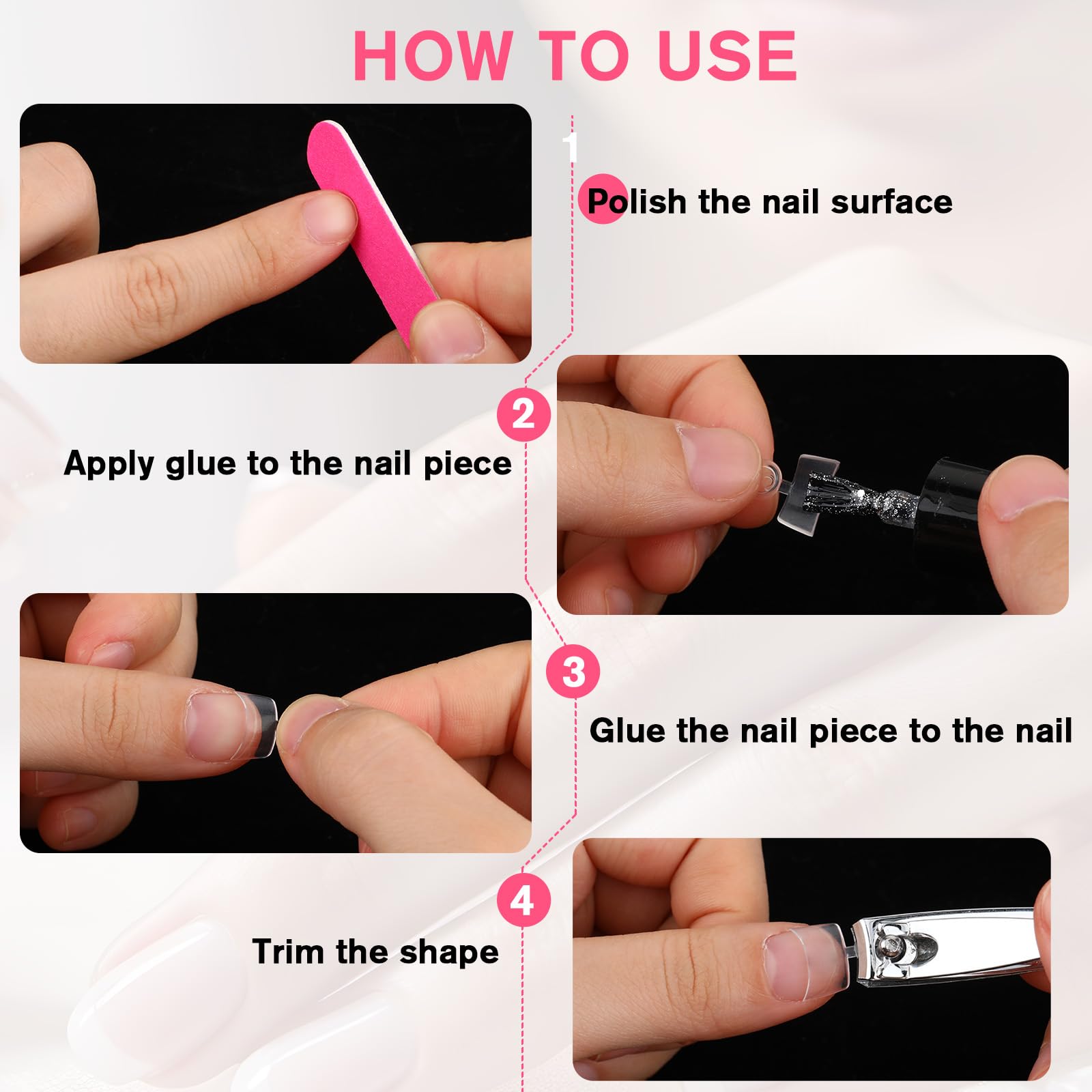 HOW TO USE

1

Polish the nail surface

2

Apply glue to the nail piece

3

Glue the nail piece to the nail

4

Trim the shape