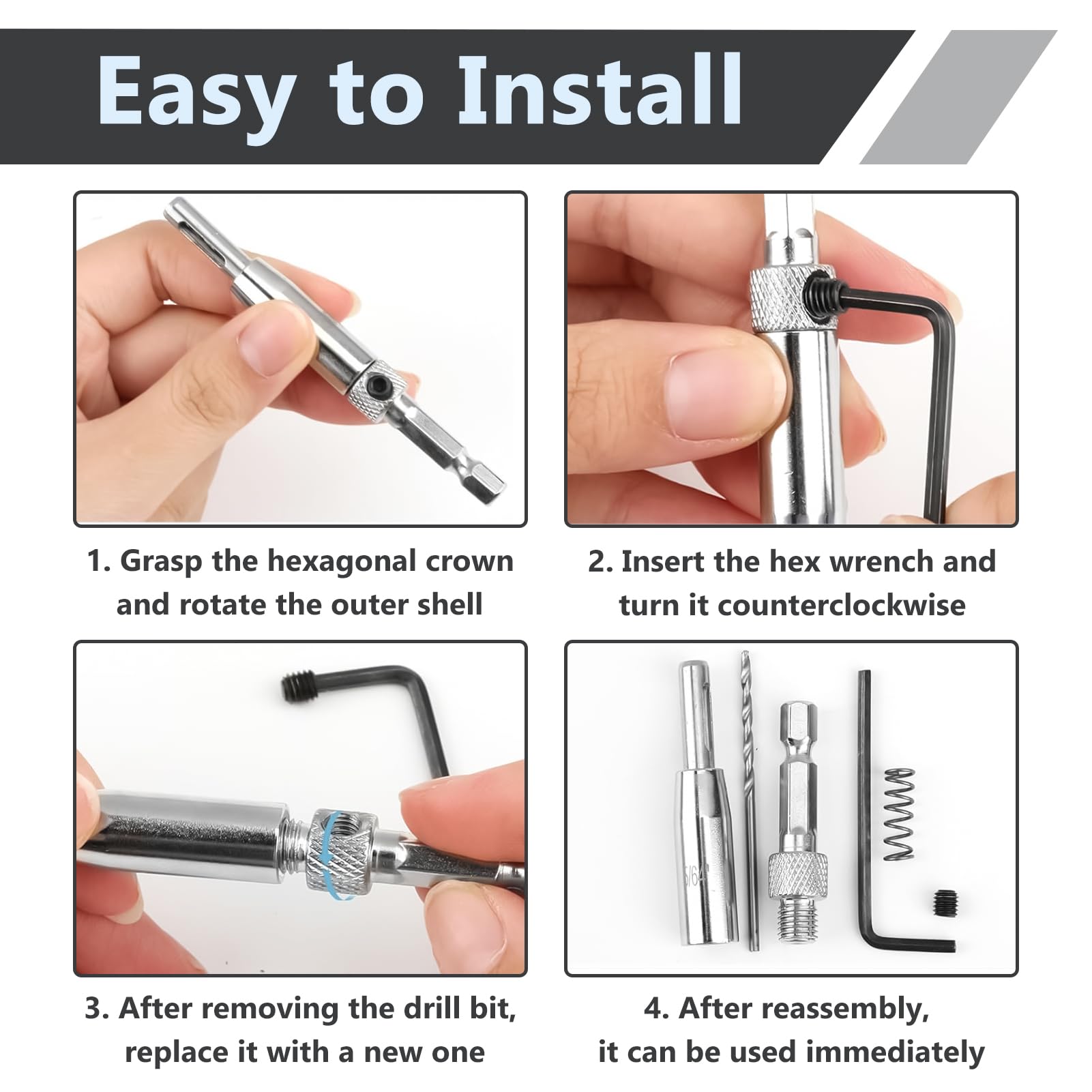 Easy to Install

1. Grasp the hexagonal crown and rotate the outer shell

2. Insert the hex wrench and turn it counterclockwise

3. After removing the drill bit, replace it with a new one

5/64"

4. After reassembly, it can be used immediately