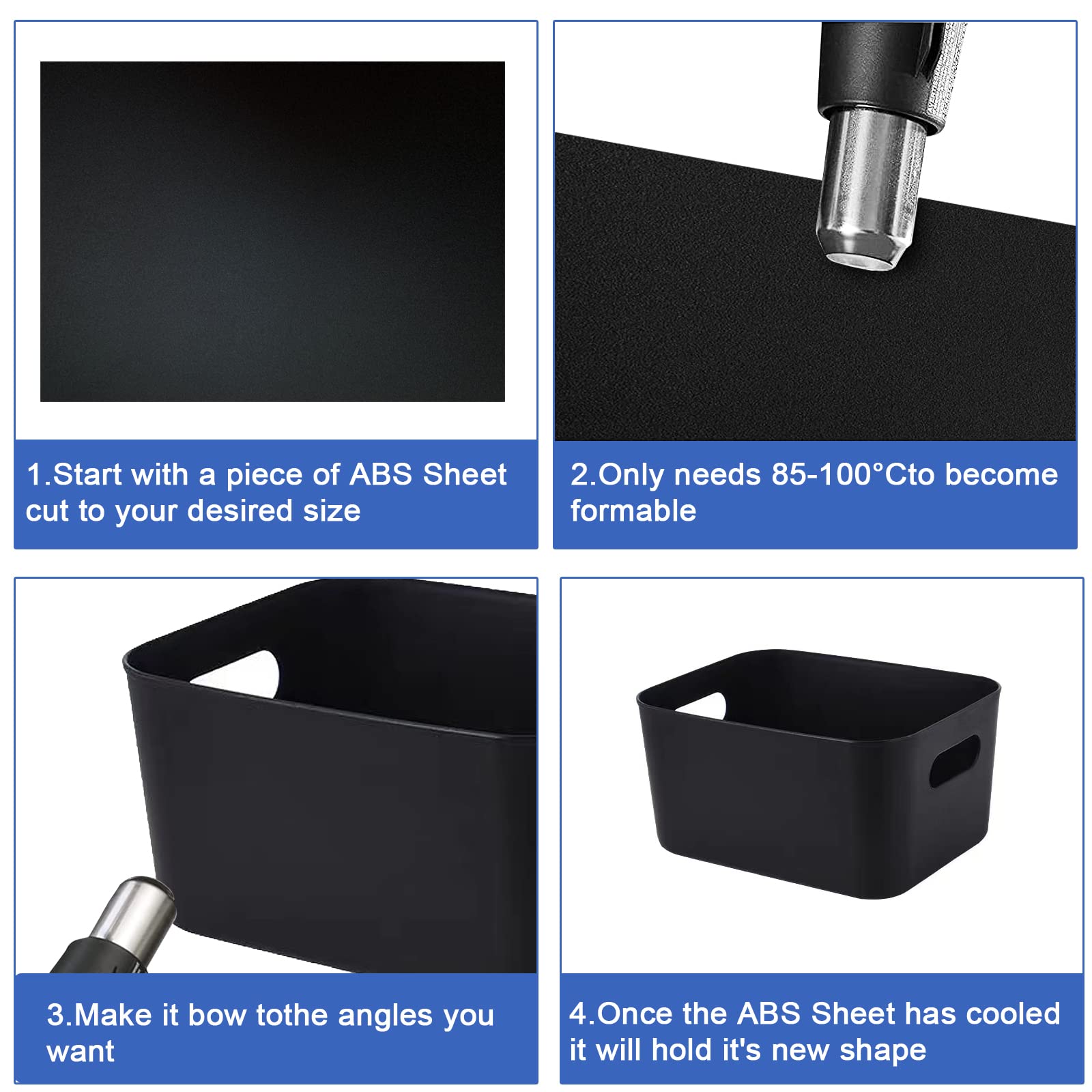 1.Start with a piece of ABS Sheet cut to your desired size

2.Only needs 85-100°Cto become formable

3.Make it bow tothe angles you want

4.Once the ABS Sheet has cooled it will hold it's new shape