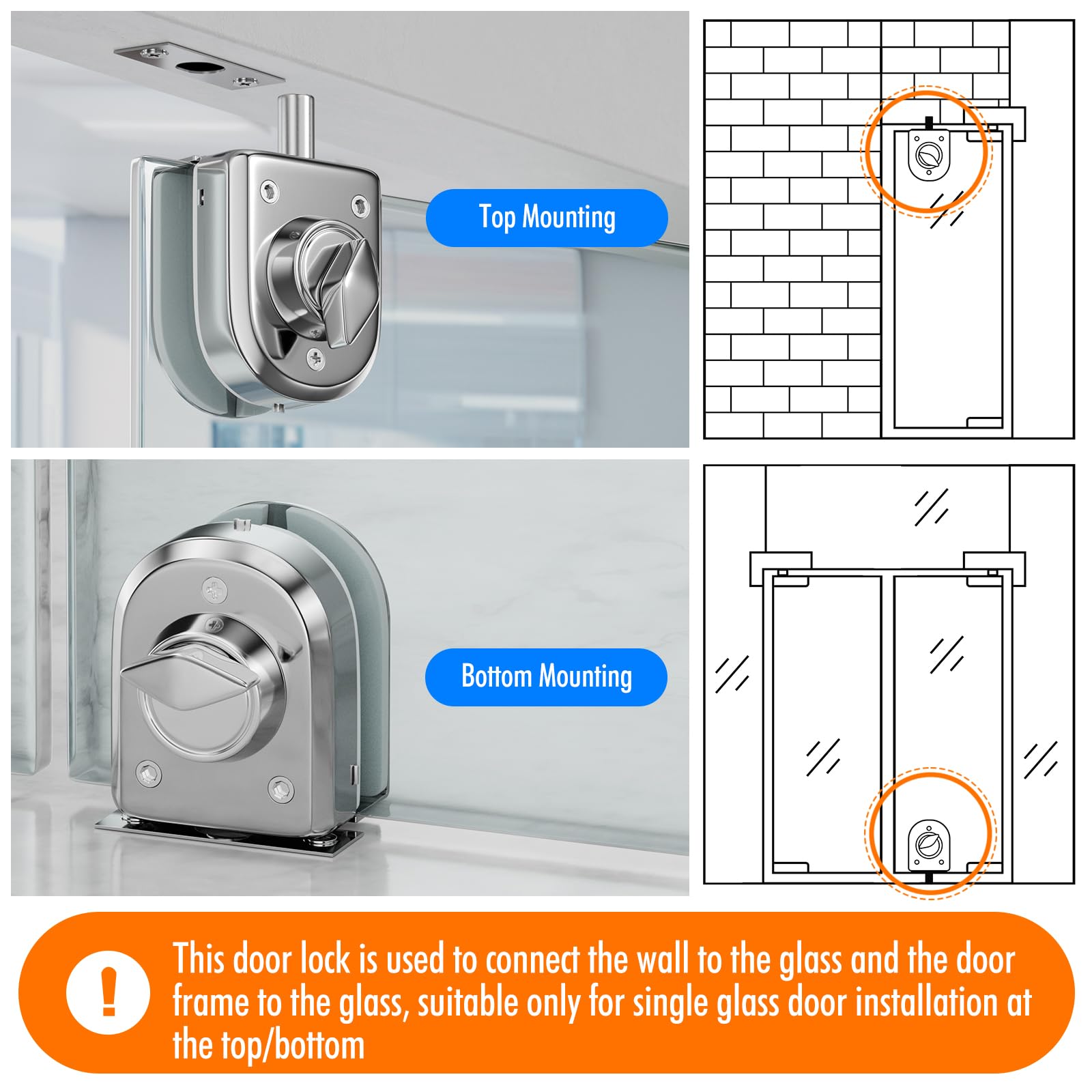 Top Mounting

Bottom Mounting

!

This door lock is used to connect the wall to the glass and the door frame to the glass, suitable only for single glass door installation at the top/bottom