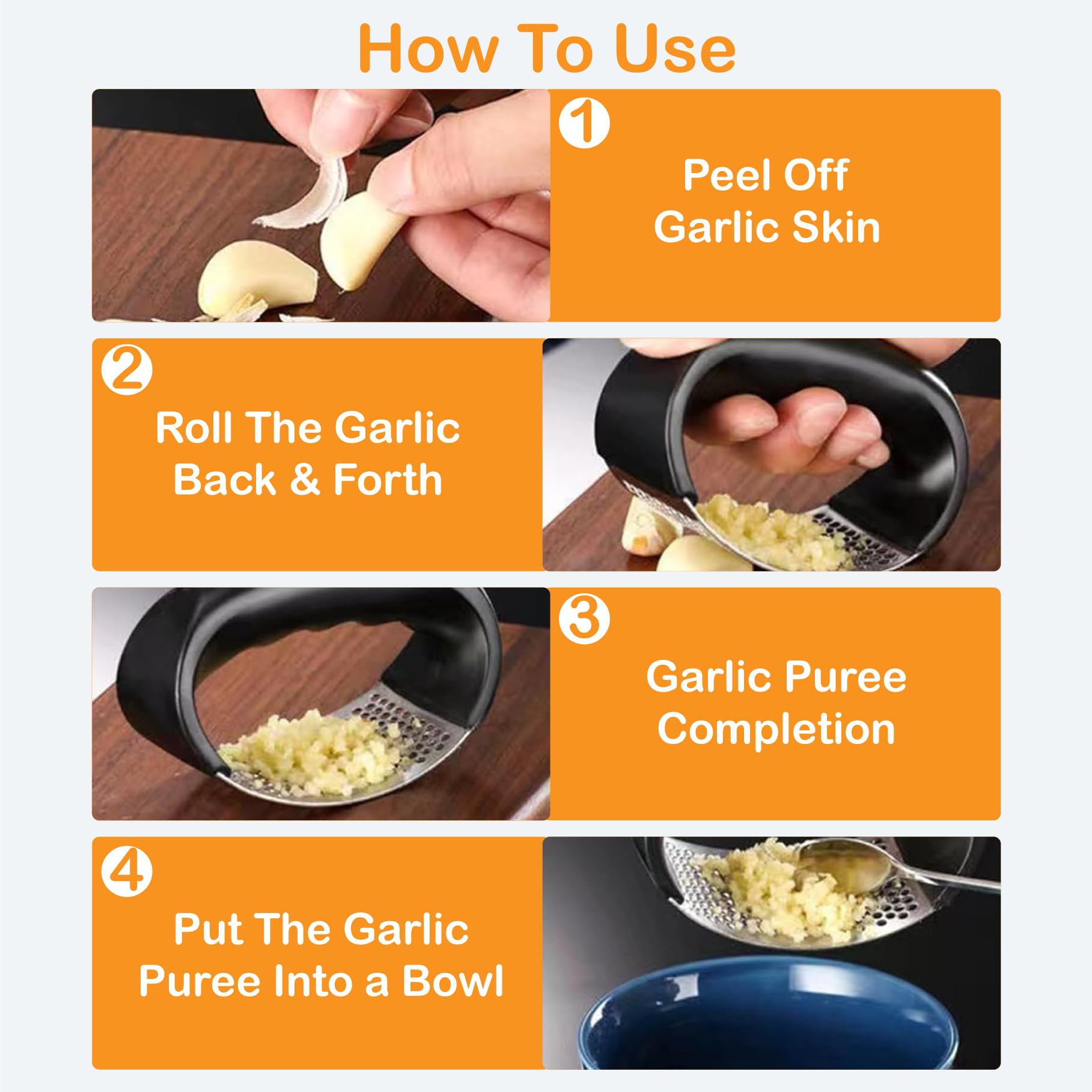 How To Use

1

Peel Off Garlic Skin

2

Roll The Garlic Back & Forth

3

Garlic Puree Completion

4

Put The Garlic Puree Into a Bowl