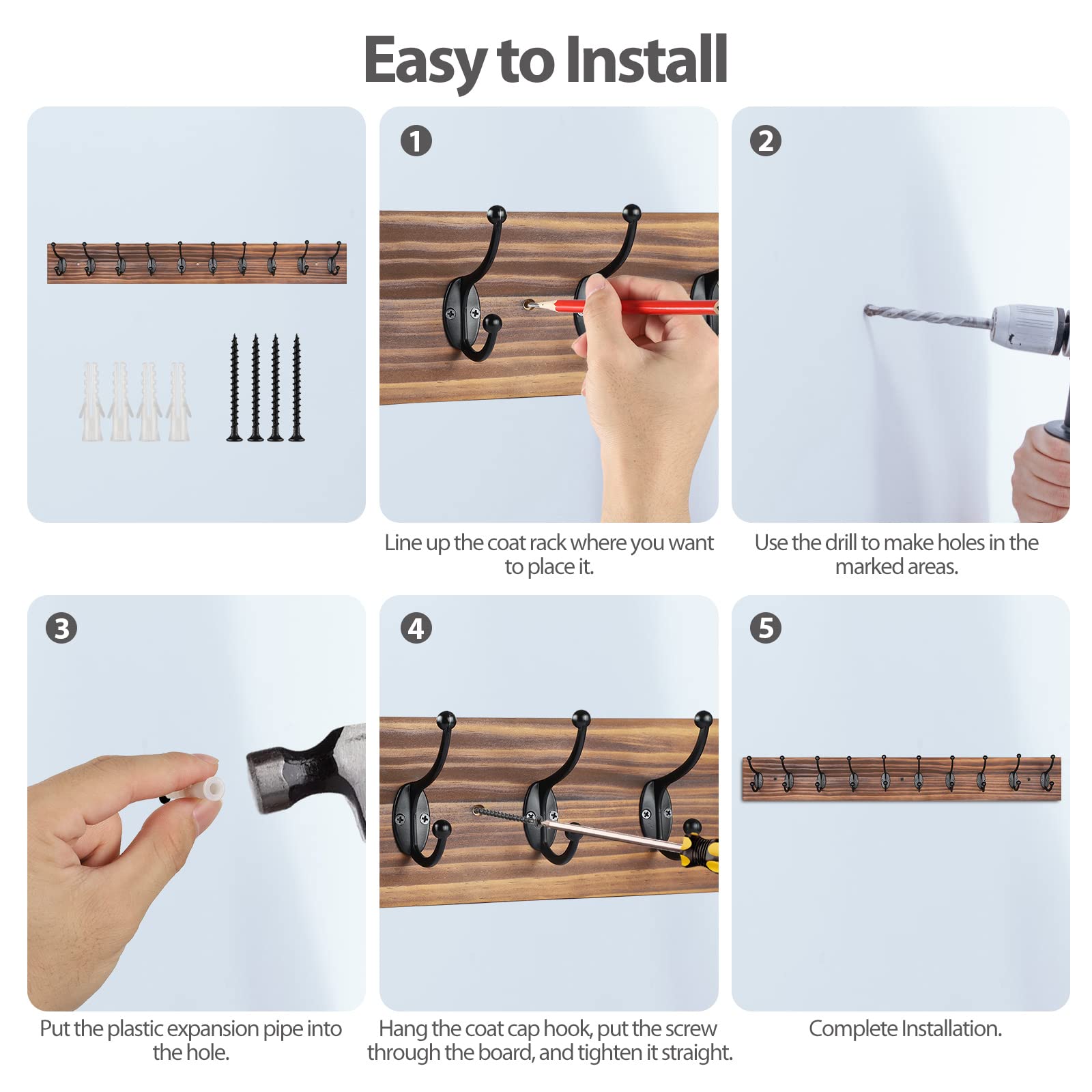 Easy to Install

1

Line up the coat rack where you want to place it.

2

Use the drill to make holes in the marked areas.

3

Put the plastic expansion pipe into the hole.

4

Hang the coat cap hook, put the screw through the board, and tighten it straight.

5

Complete Installation.