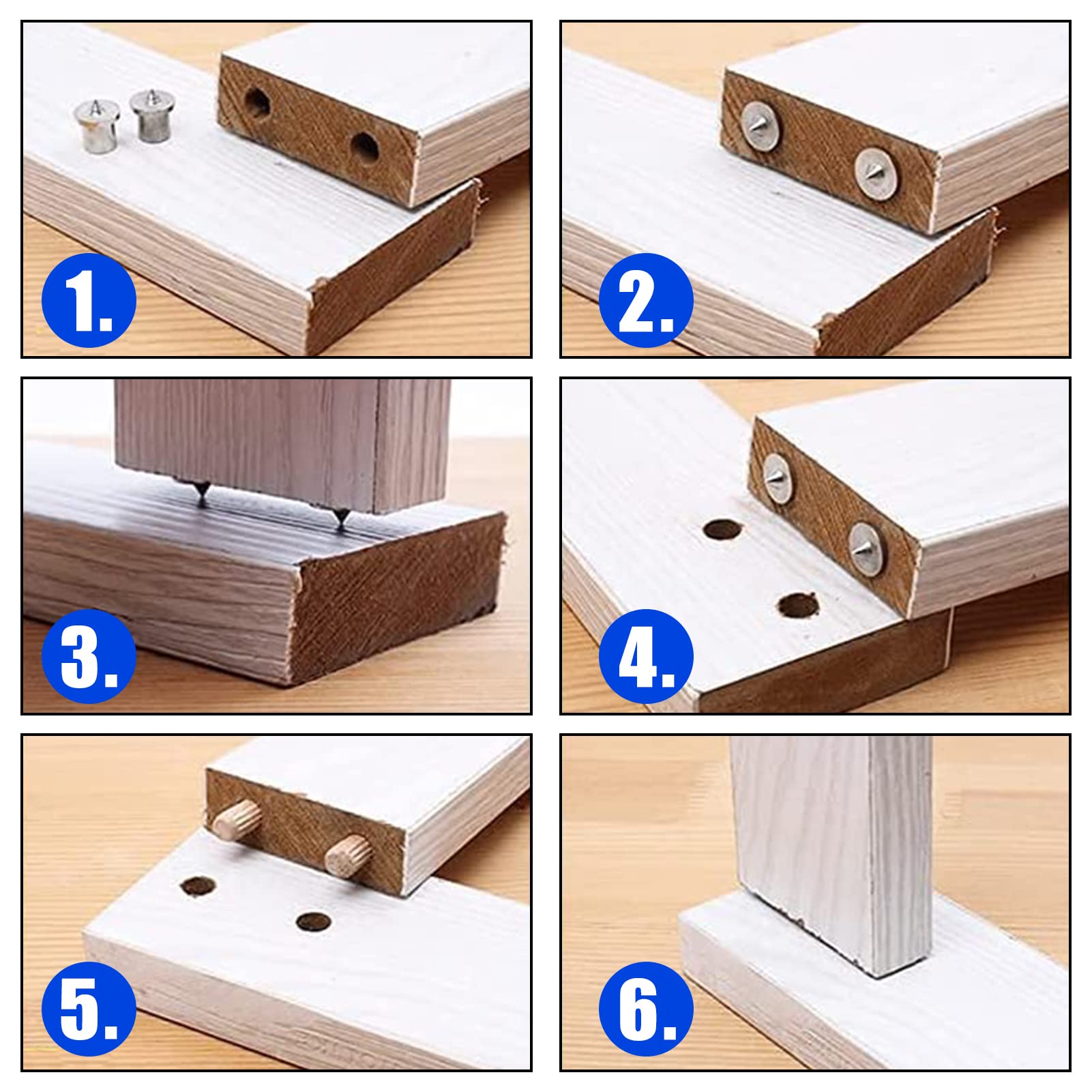 1.

2.

3.

4.

5.

6.