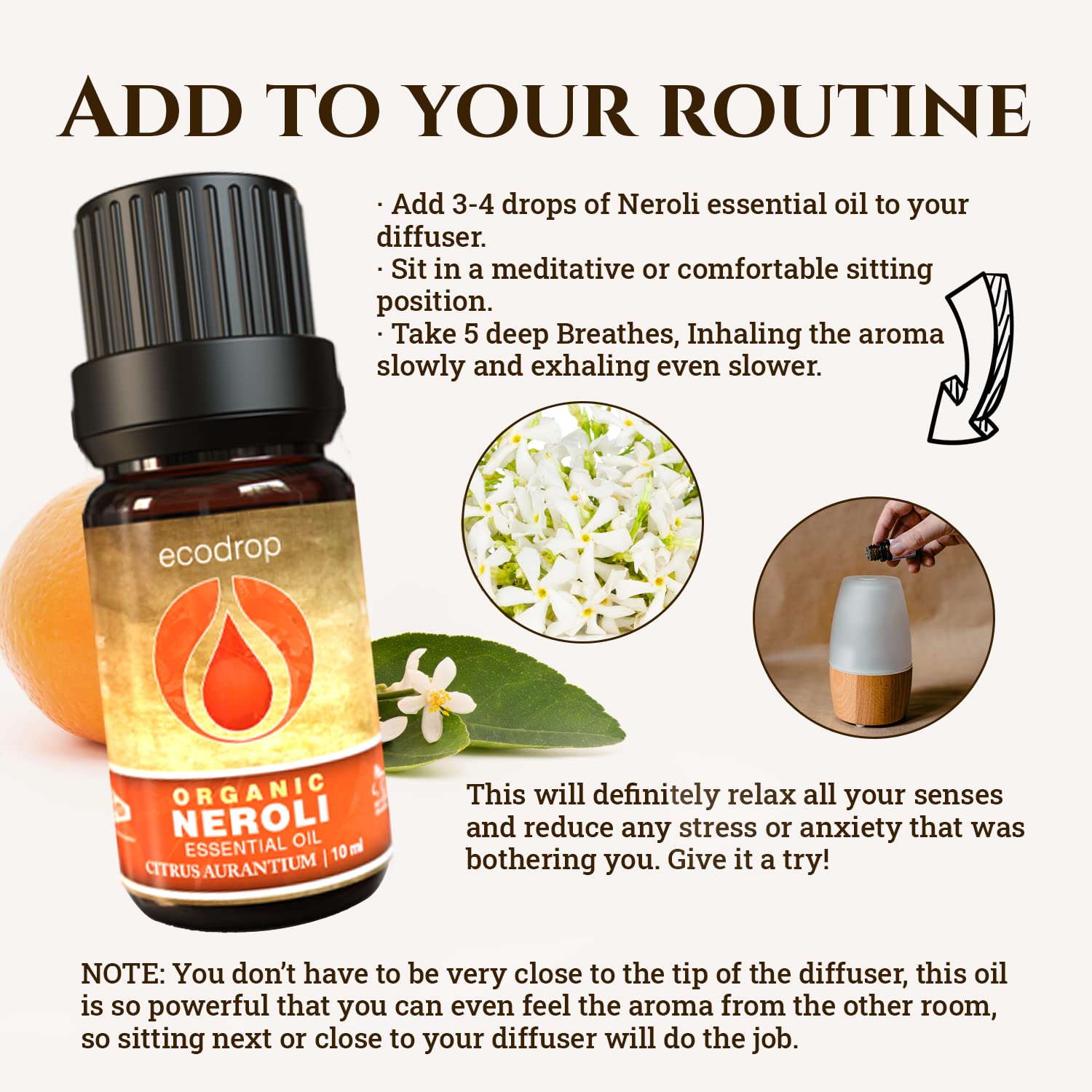 ADD TO YOUR ROUTINE

· Add 3-4 drops of Neroli essential oil to your diffuser.
· Sit in a meditative or comfortable sitting position.
· Take 5 deep Breathes, Inhaling the aroma slowly and exhaling even slower.

ecodrop

ORGANIC
NEROLI
ESSENTIAL OIL
CITRUS AURANTIUM | 10 ml

This will definitely relax all your senses and reduce any stress or anxiety that was bothering you. Give it a try!

NOTE: You don't have to be very close to the tip of the diffuser, this oil is so powerful that you can even feel the aroma from the other room, so sitting next or close to your diffuser will do the job.