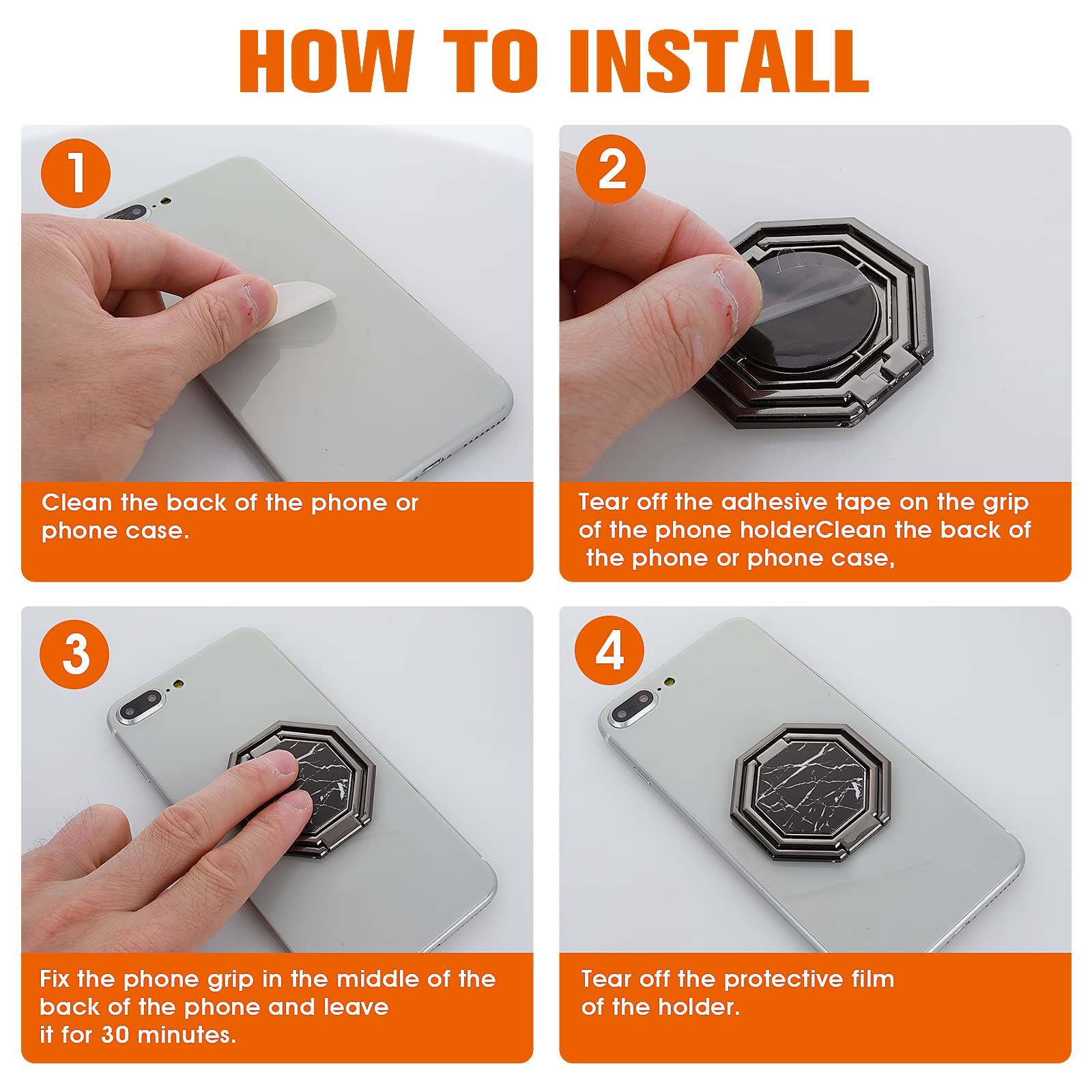 HOW TO INSTALL

1

Clean the back of the phone or phone case.

2

Tear off the adhesive tape on the grip of the phone holderClean the back of the phone or phone case,

3

Fix the phone grip in the middle of the back of the phone and leave it for 30 minutes.

4

Tear off the protective film of the holder.