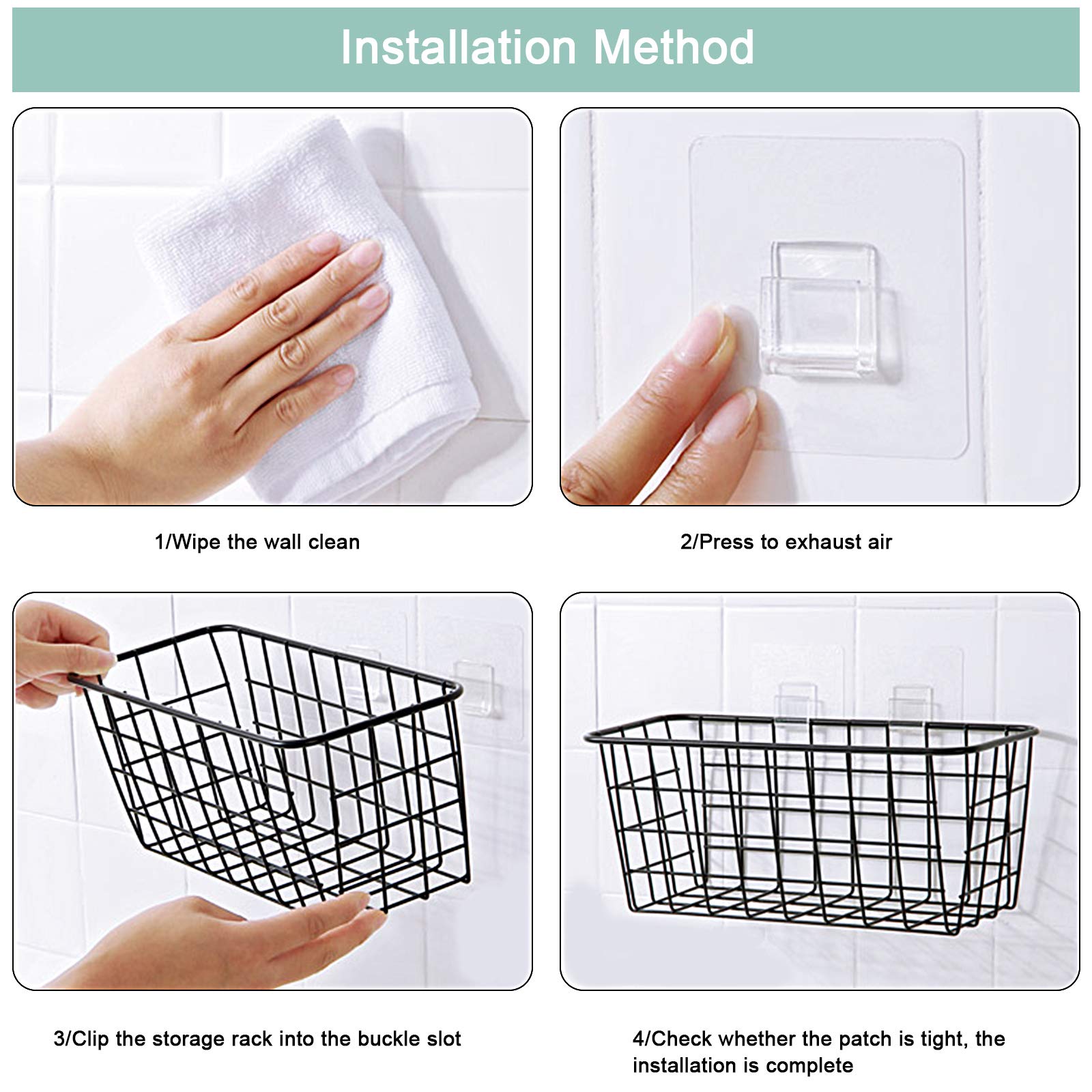 Installation Method

1/Wipe the wall clean

2/Press to exhaust air

3/Clip the storage rack into the buckle slot

4/Check whether the patch is tight, the installation is complete