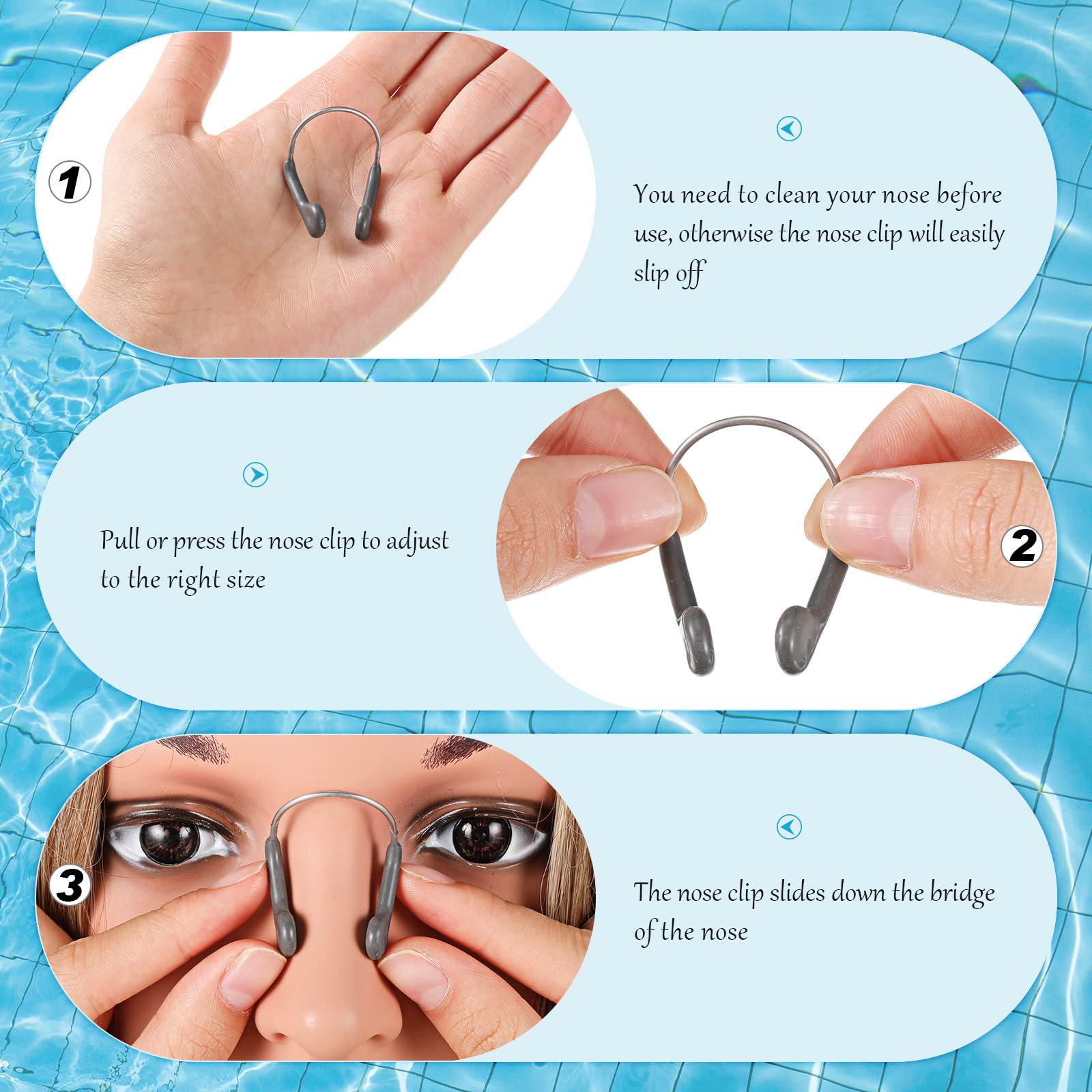 1

You need to clean your nose before use, otherwise the nose clip will easily slip off

Pull or press the nose clip to adjust to the right size

2

3

The nose clip slides down the bridge of the nose