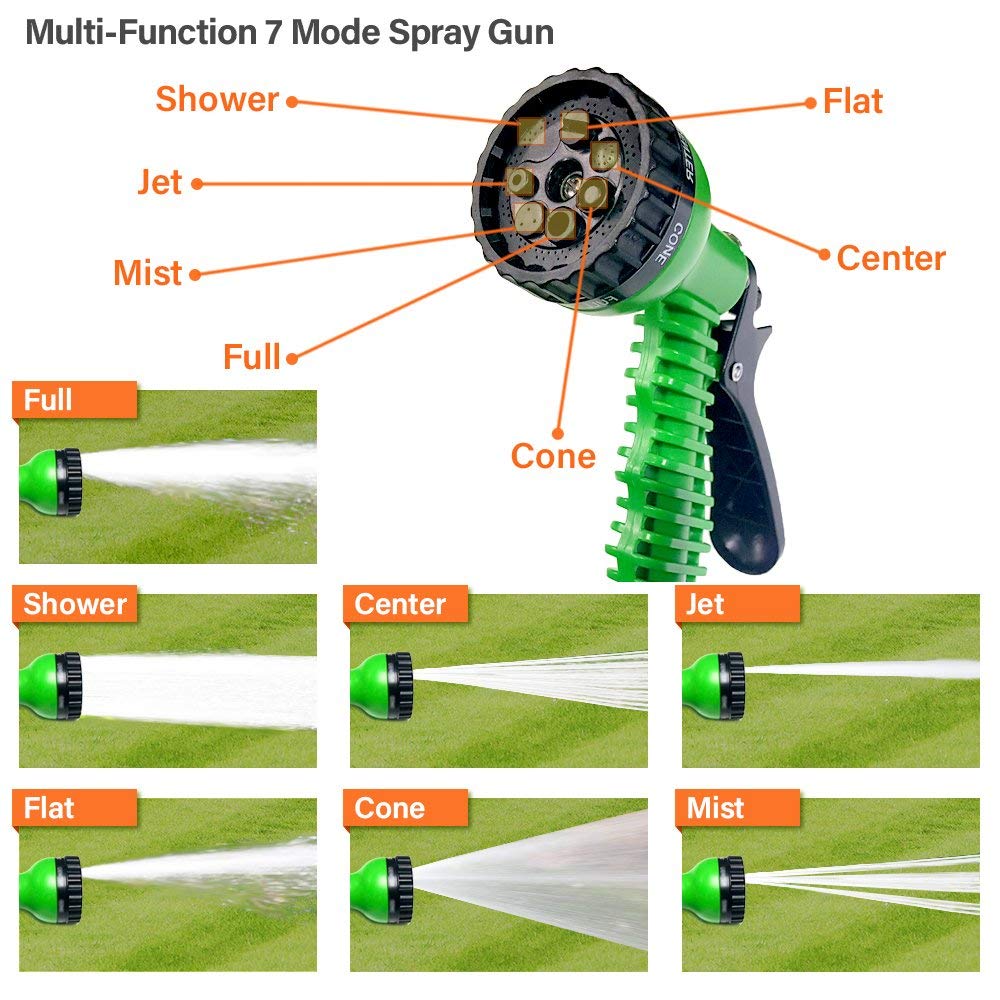 Multi-Function 7 Mode Spray Gun

Shower
Flat
Jet
Center
Mist
Full
Cone

CONE

Full

Shower
Center
Jet

Flat
Cone
Mist