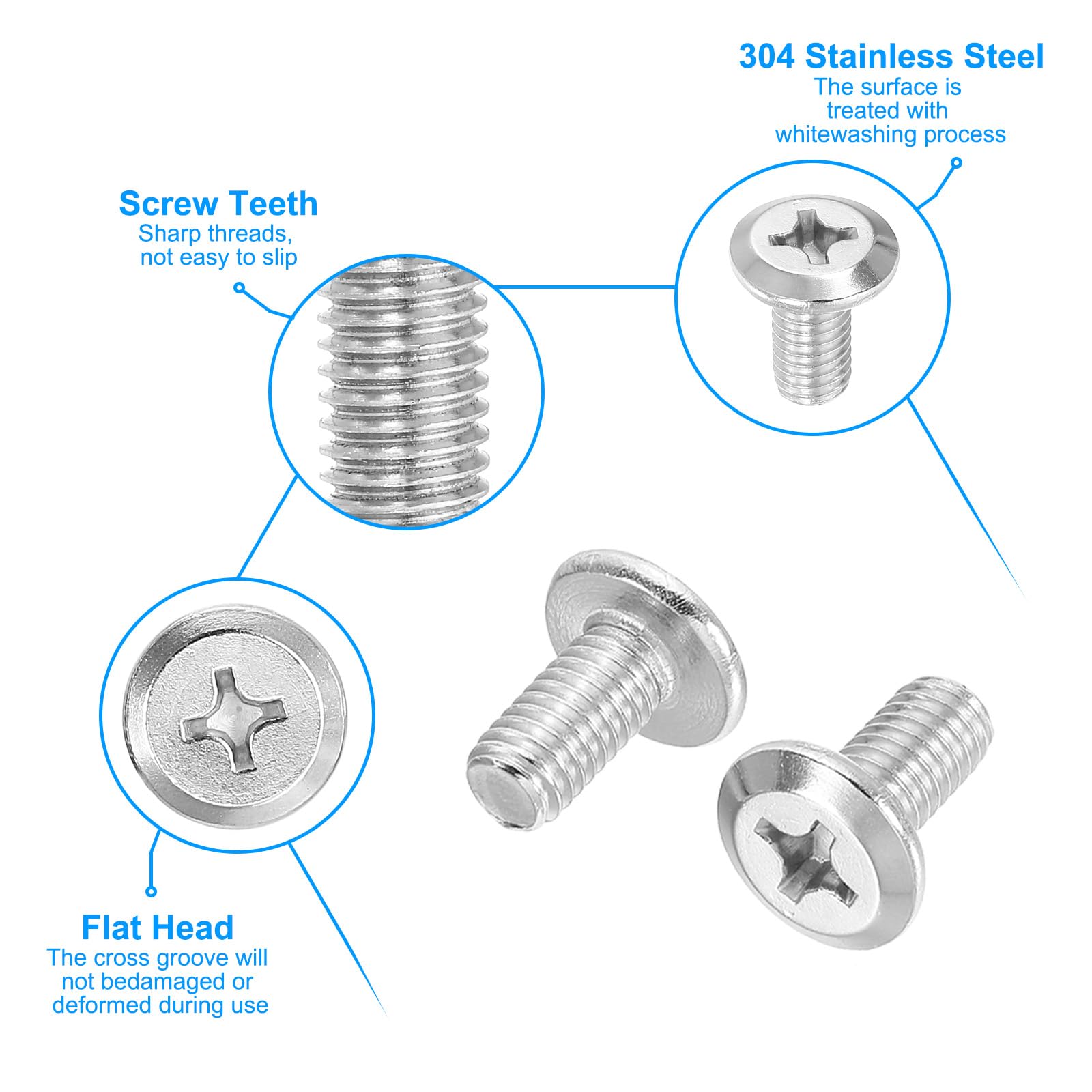 304 Stainless Steel
The surface is treated with whitewashing process

Screw Teeth
Sharp threads, not easy to slip

Flat Head
The cross groove will not bedamaged or deformed during use