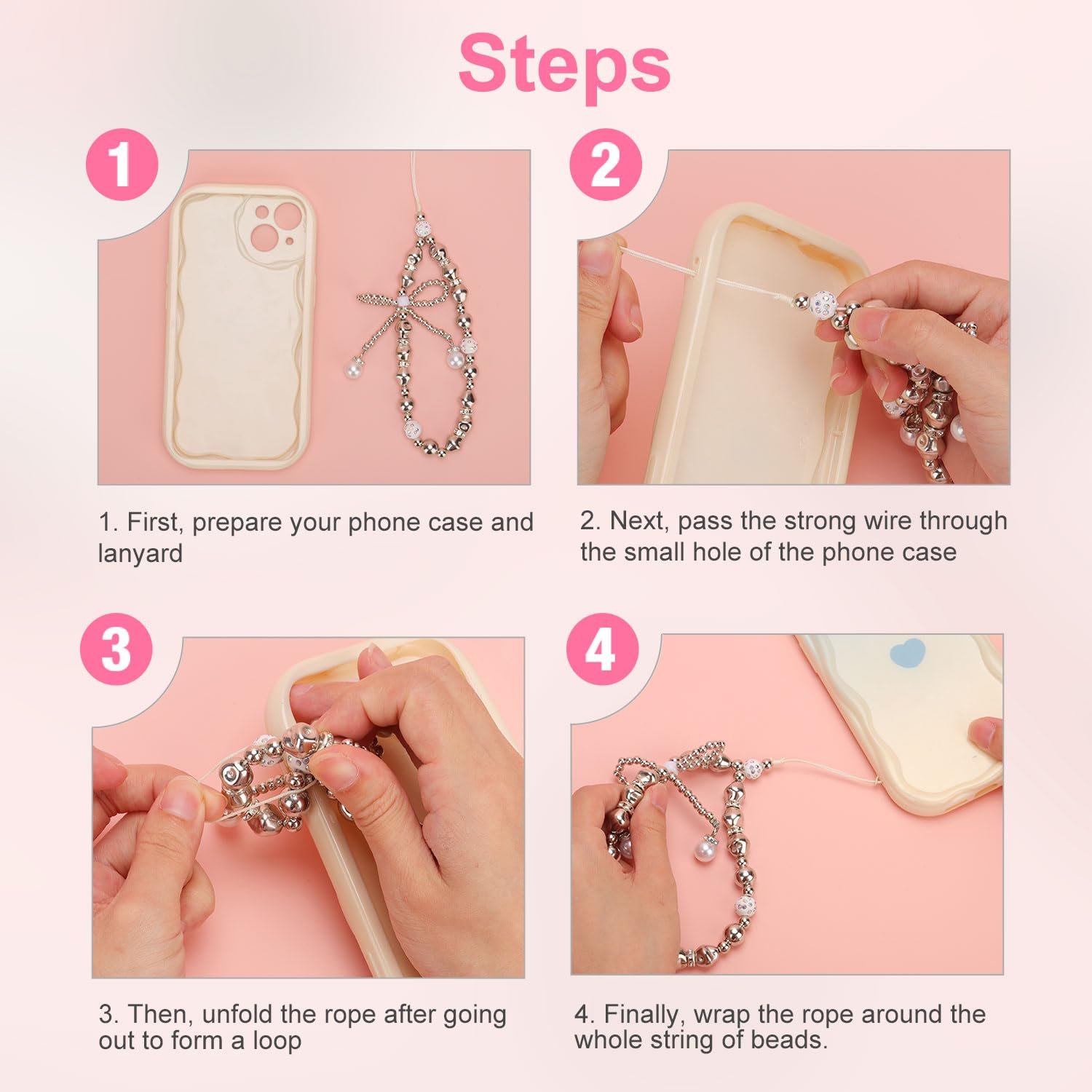 Steps

1

1. First, prepare your phone case and lanyard

2

2. Next, pass the strong wire through the small hole of the phone case

3

3. Then, unfold the rope after going out to form a loop

4

4. Finally, wrap the rope around the whole string of beads.