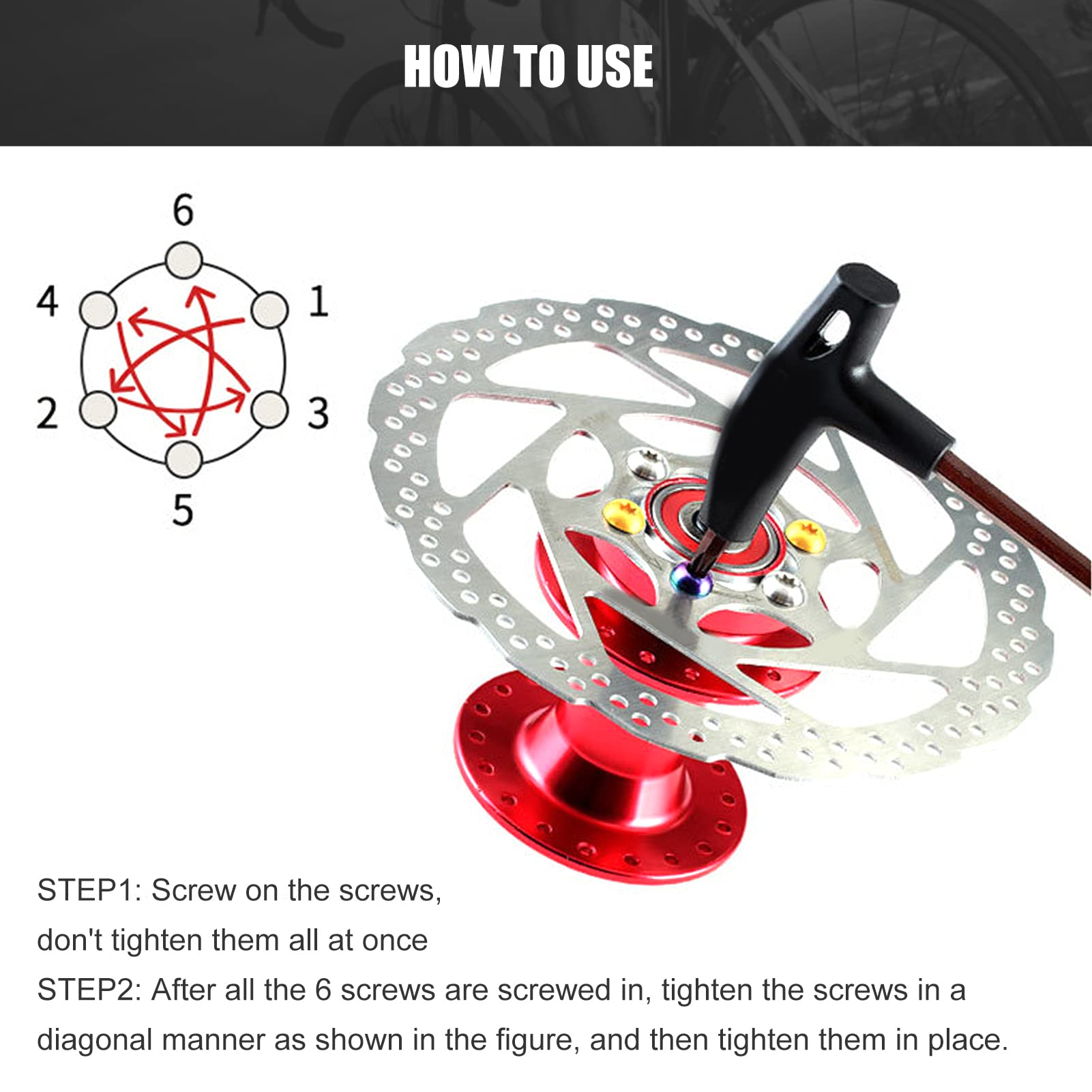 HOW TO USE

6
4
1
2
3
5

STEP1: Screw on the screws,
don't tighten them all at once
STEP2: After all the 6 screws are screwed in, tighten the screws in a diagonal manner as shown in the figure, and then tighten them in place.