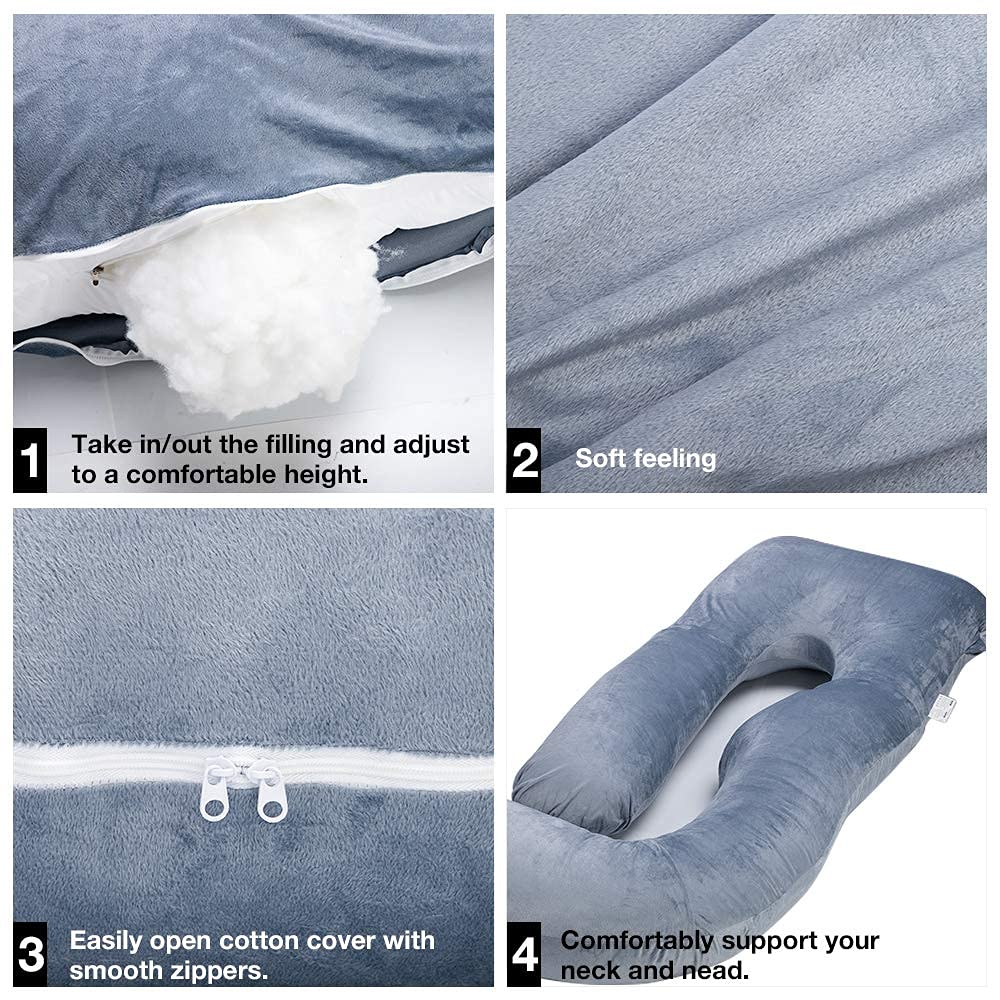 1 Take in/out the filling and adjust to a comfortable height.

2 Soft feeling

3 Easily open cotton cover with smooth zippers.

4 Comfortably support your neck and nead.