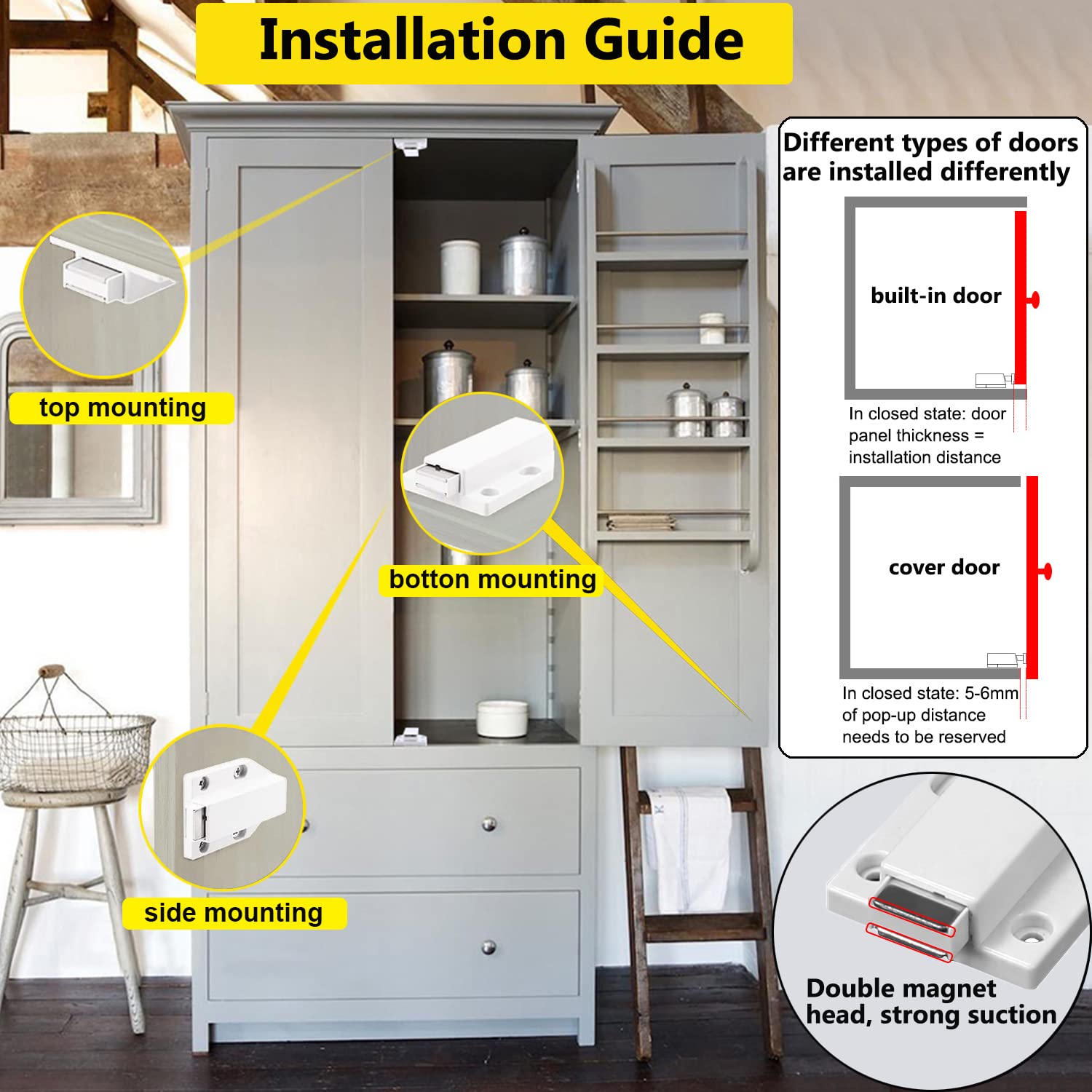 Installation Guide

top mounting

botton mounting

side mounting

Different types of doors are installed differently

built-in door

In closed state: door panel thickness = installation distance

cover door

In closed state: 5-6mm of pop-up distance needs to be reserved

Double magnet head, strong suction