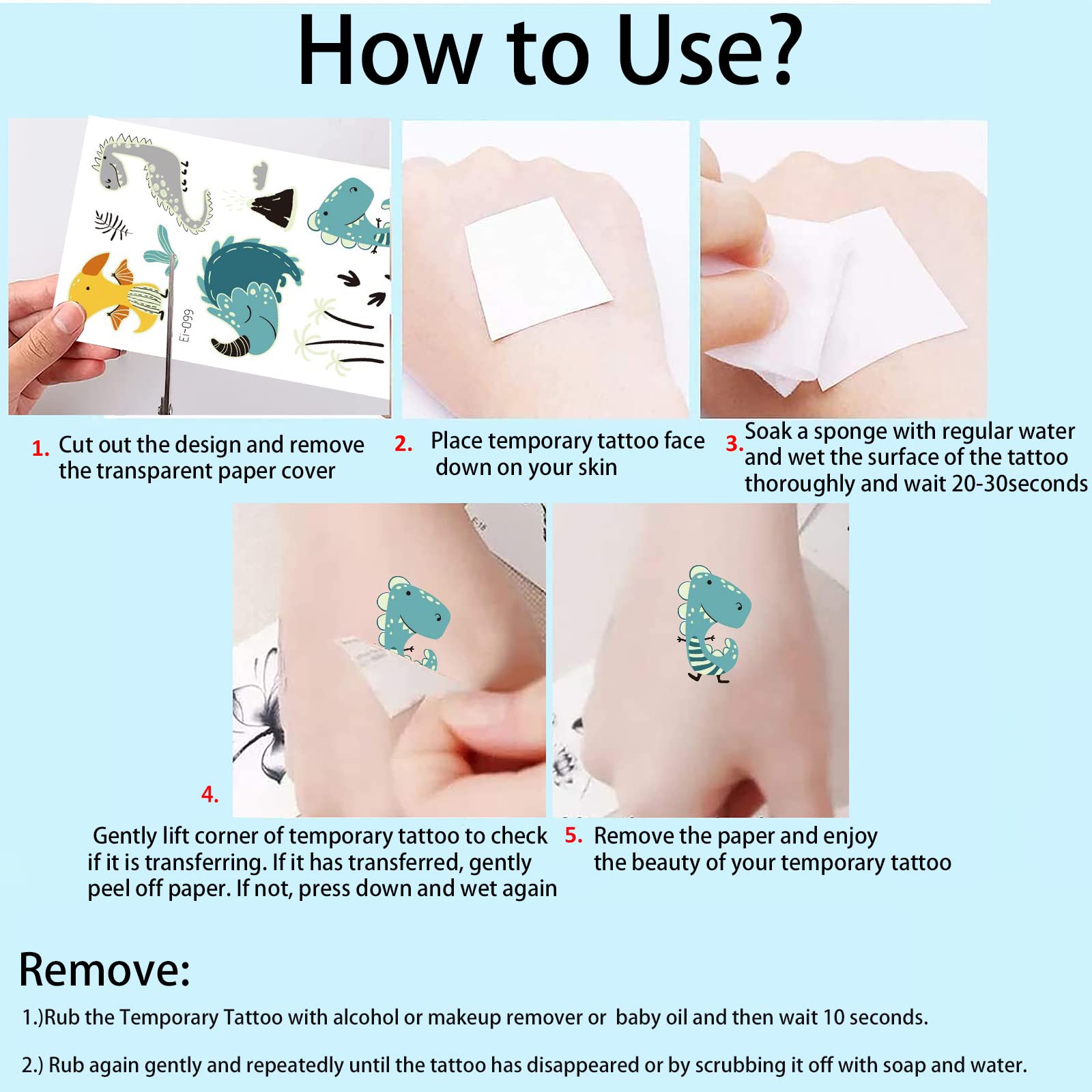 How to Use?

Ei-099

1. Cut out the design and remove the transparent paper cover

2. Place temporary tattoo face down on your skin

3. Soak a sponge with regular water and wet the surface of the tattoo thoroughly and wait 20-30seconds

4.

Gently lift corner of temporary tattoo to check if it is transferring. If it has transferred, gently peel off paper. If not, press down and wet again

5. Remove the paper and enjoy the beauty of your temporary tattoo

Remove:

1.)Rub the Temporary Tattoo with alcohol or makeup remover or baby oil and then wait 10 seconds.

2.) Rub again gently and repeatedly until the tattoo has disappeared or by scrubbing it off with soap and water.