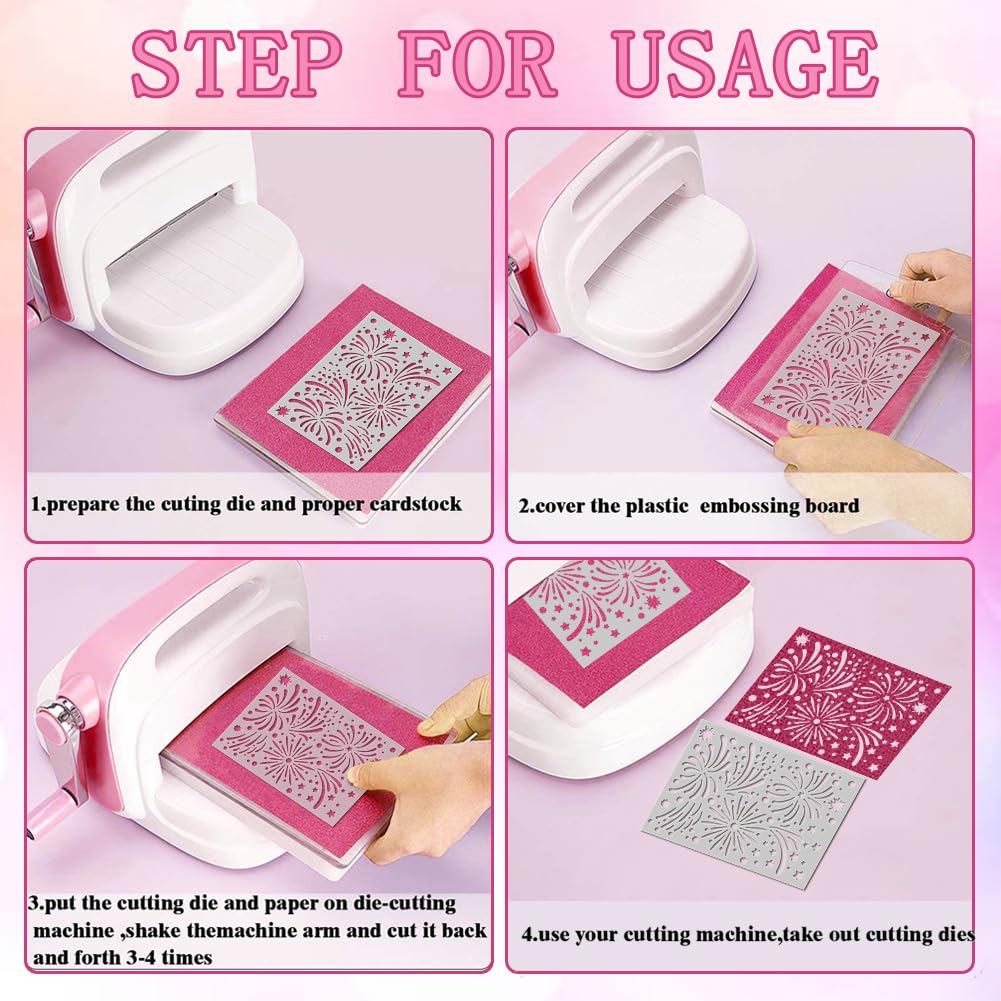 STEP FOR USAGE

1.prepare the cuting die and proper cardstock

2.cover the plastic embossing board

3.put the cutting die and paper on die-cutting machine ,shake themachine arm and cut it back and forth 3-4 times

4.use your cutting machine,take out cutting dies