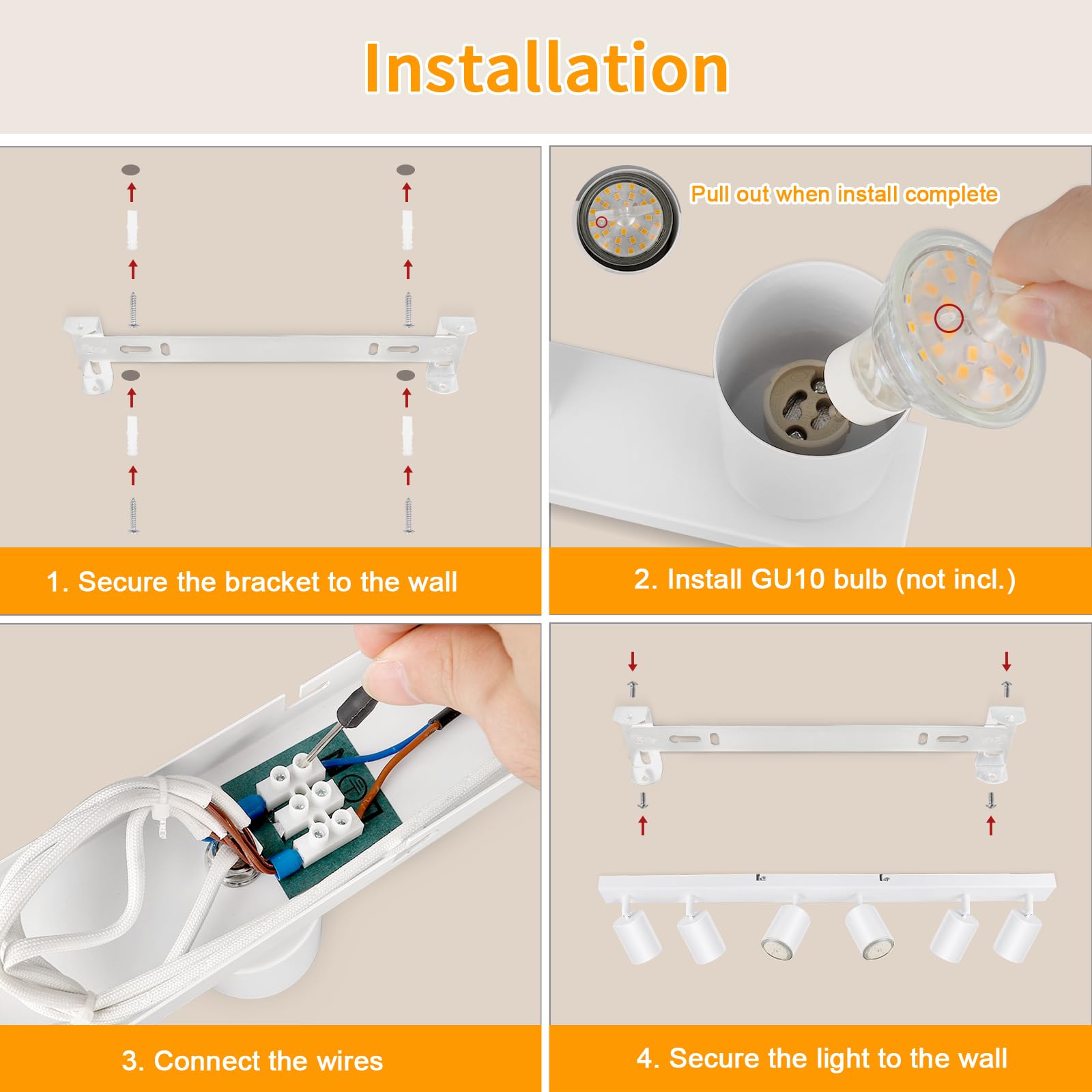 Installation

1. Secure the bracket to the wall

Pull out when install complete

2. Install GU10 bulb (not incl.)

3. Connect the wires

4. Secure the light to the wall