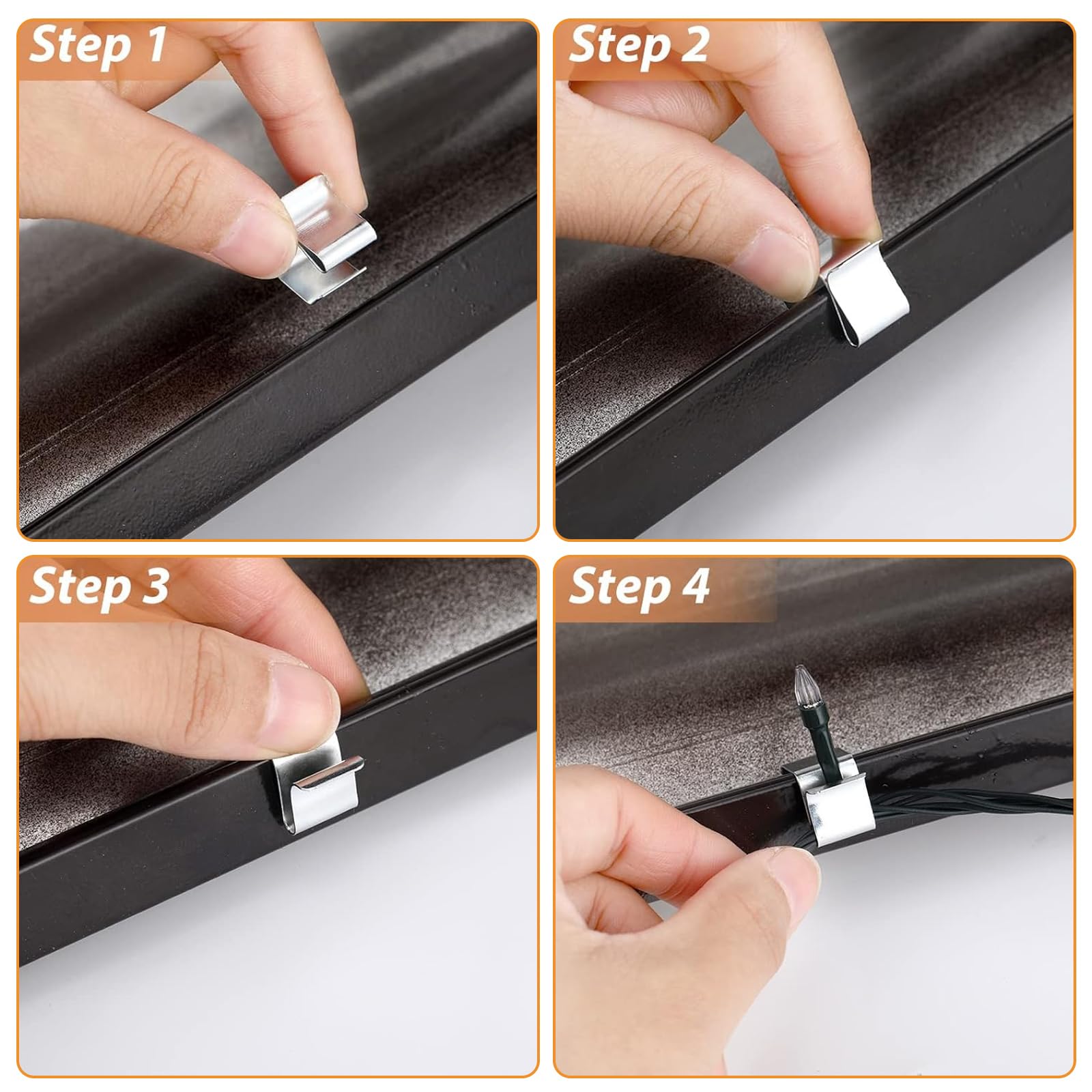 Step 1

Step 2

Step 3

Step 4