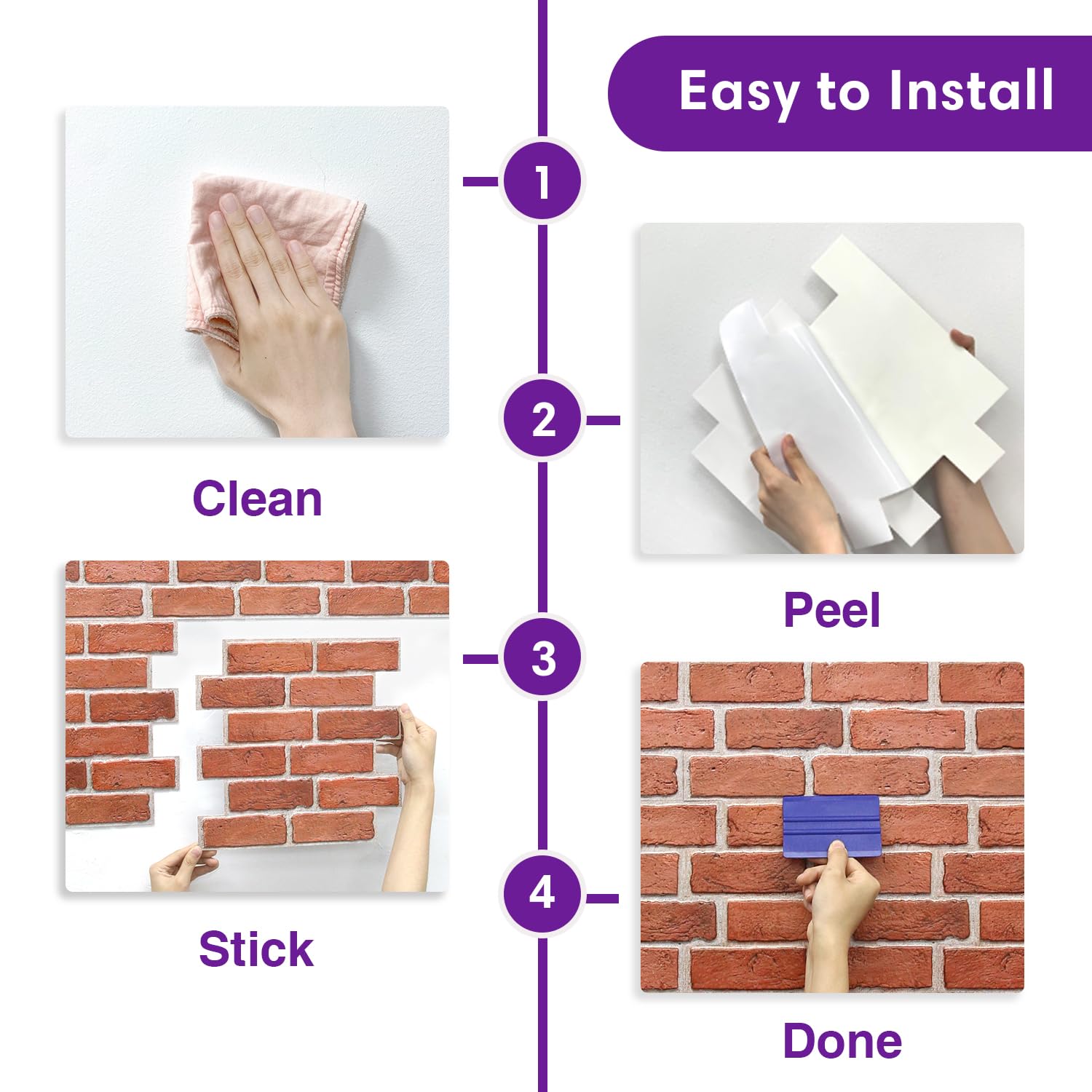 Easy to Install

1

Clean

2

Peel

3

Stick

4

Done