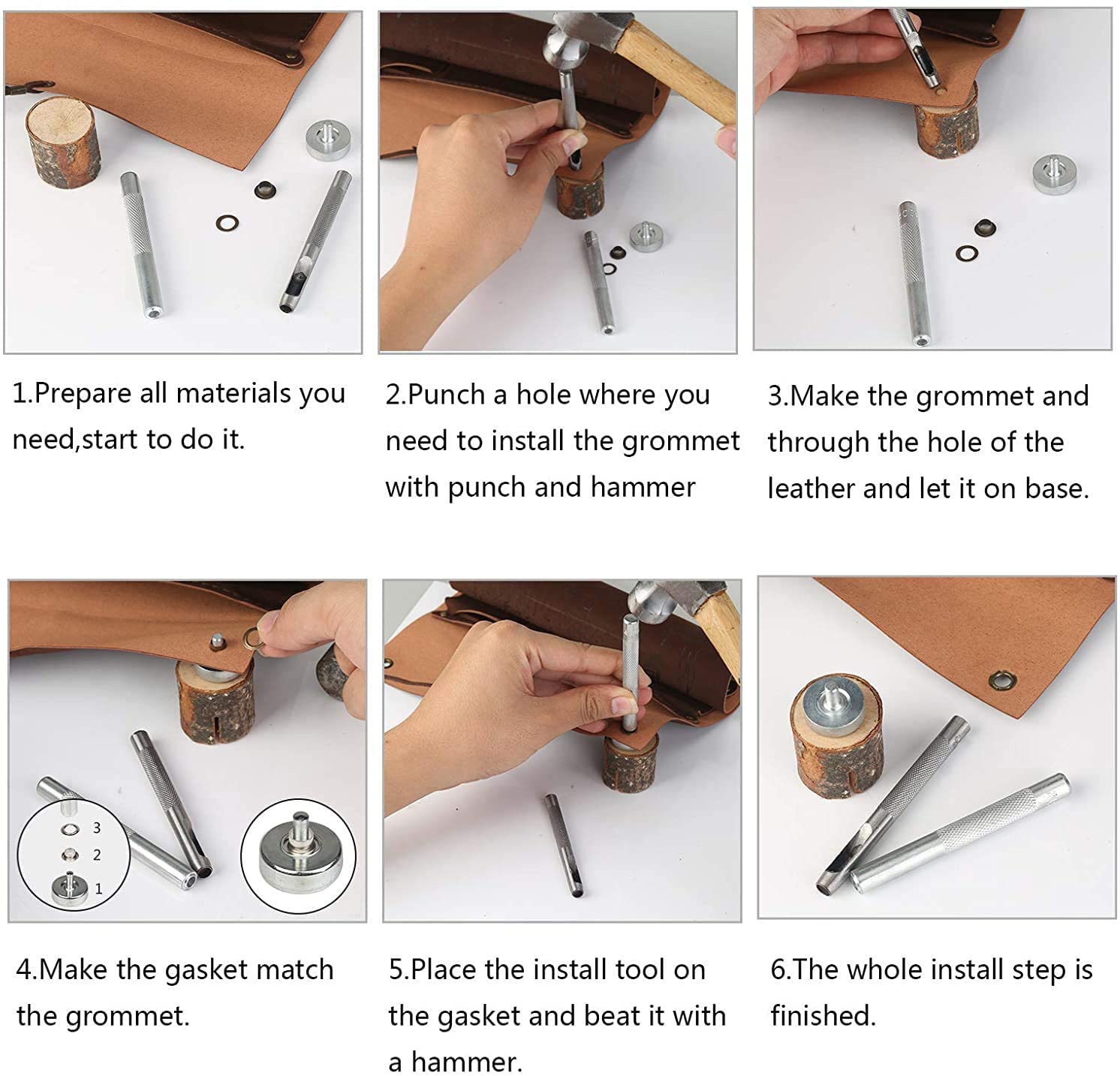 1.Prepare all materials you need,start to do it.

2.Punch a hole where you need to install the grommet with punch and hammer

3.Make the grommet and through the hole of the leather and let it on base.

3

2

1

4.Make the gasket match the grommet.

5.Place the install tool on the gasket and beat it with a hammer.

6.The whole install step is finished.